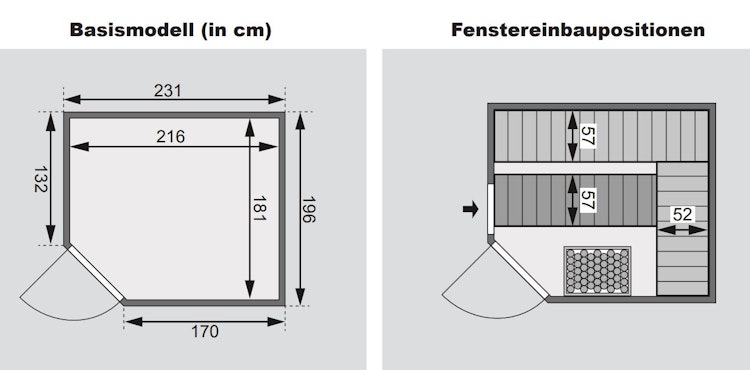 Basismodell (in cm)

231

216

132

181

196

170

Fenstereinbaupositionen

57

57

52