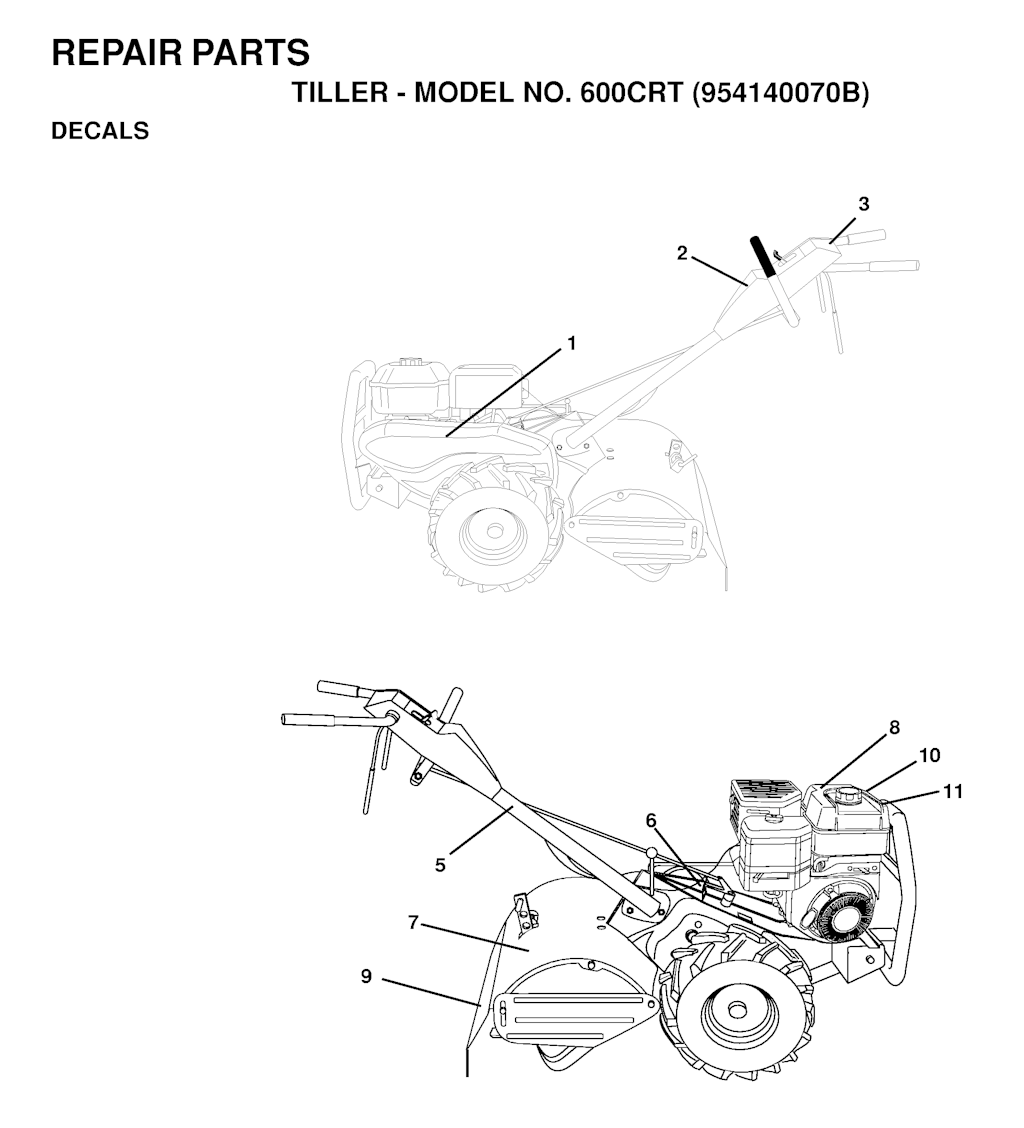 REPAIR PARTS

TILLER - MODEL NO. 600CRT (954140070B)

DECALS

3
2
1

8
10
11
6
5
7
9