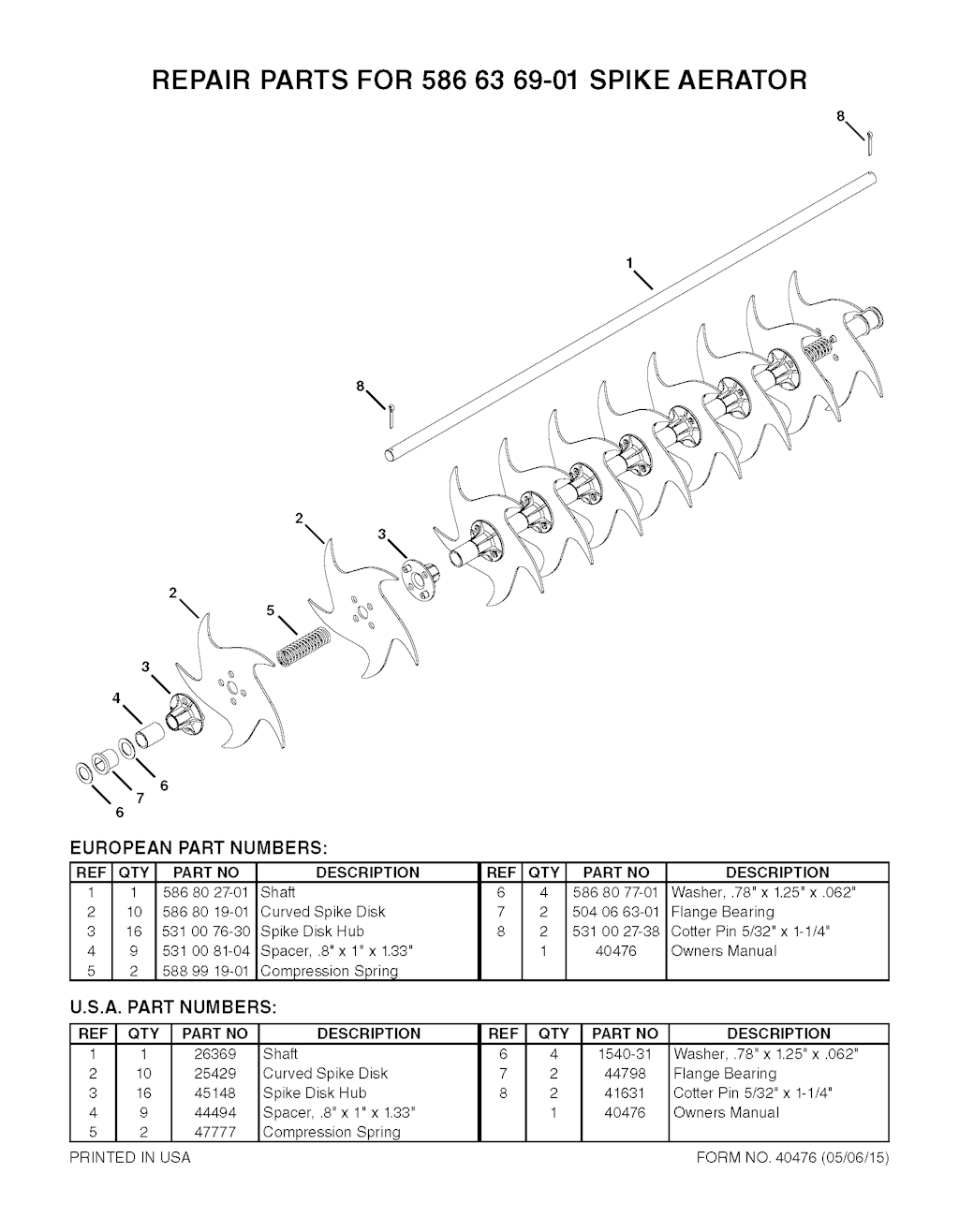 REPAIR PARTS FOR 586 63 69-01 SPIKE AERATOR

8

1

8

2

3

2

5

3

4

6

7

6

EUROPEAN PART NUMBERS:

| REF | QTY | PART NO | DESCRIPTION | REF | QTY | PART NO | DESCRIPTION |
|---|---|---|---|---|---|---|---|
| 1 | 1 | 586 80 27-01 | Shaft | 6 | 4 | 586 80 77-01 | Washer, .78" x 1.25" x .062" |
| 2 | 10 | 586 80 19-01 | Curved Spike Disk | 7 | 2 | 504 06 63-01 | Flange Bearing |
| 3 | 16 | 531 00 76-30 | Spike Disk Hub | 8 | 2 | 531 00 27-38 | Cotter Pin 5/32" x 1-1/4" |
| 4 | 9 | 531 00 81-04 | Spacer, .8" x 1" x 1.33" | | 1 | 40476 | Owners Manual |
| 5 | 2 | 588 99 19-01 | Compression Spring | | | | |

U.S.A. PART NUMBERS:

| REF | QTY | PART NO | DESCRIPTION | REF | QTY | PART NO | DESCRIPTION |
|---|---|---|---|---|---|---|---|
| 1 | 1 | 26369 | Shaft | 6 | 4 | 1540-31 | Washer, .78" x 1.25" x .062" |
| 2 | 10 | 25429 | Curved Spike Disk | 7 | 2 | 44798 | Flange Bearing |
| 3 | 16 | 45148 | Spike Disk Hub | 8 | 2 | 41631 | Cotter Pin 5/32" x 1-1/4" |
| 4 | 9 | 44494 | Spacer, .8" x 1" x 1.33" | | 1 | 40476 | Owners Manual |
| 5 | 2 | 47777 | Compression Spring | | | | |

PRINTED IN USA

FORM NO. 40476 (05/06/15)