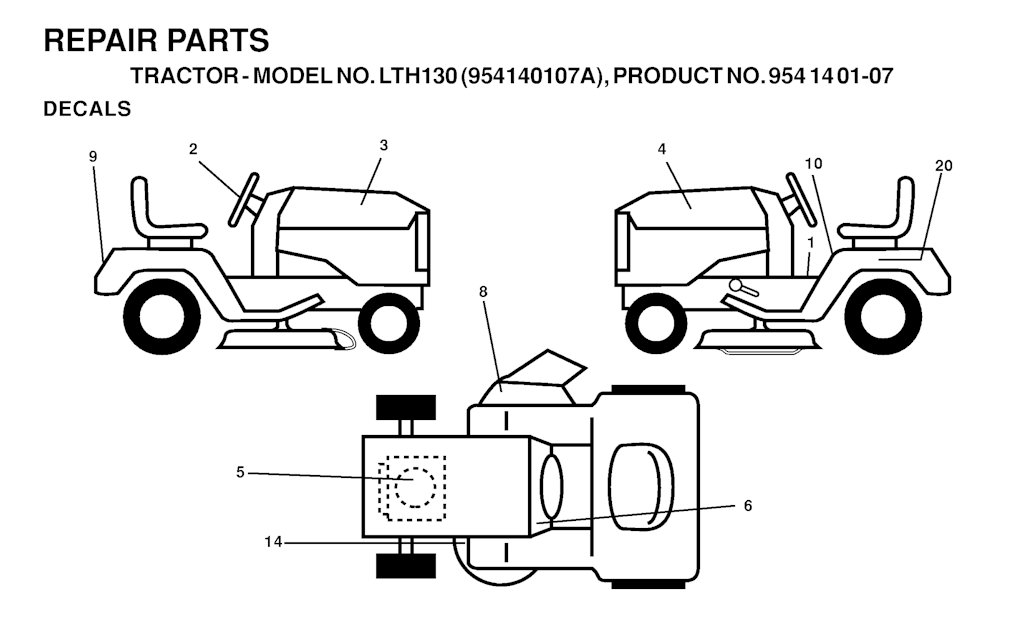 REPAIR PARTS

TRACTOR - MODEL NO. LTH130 (954140107A), PRODUCT NO. 954 14 01-07

DECALS

9
2
3
4
10
20
1
8
5
6
14