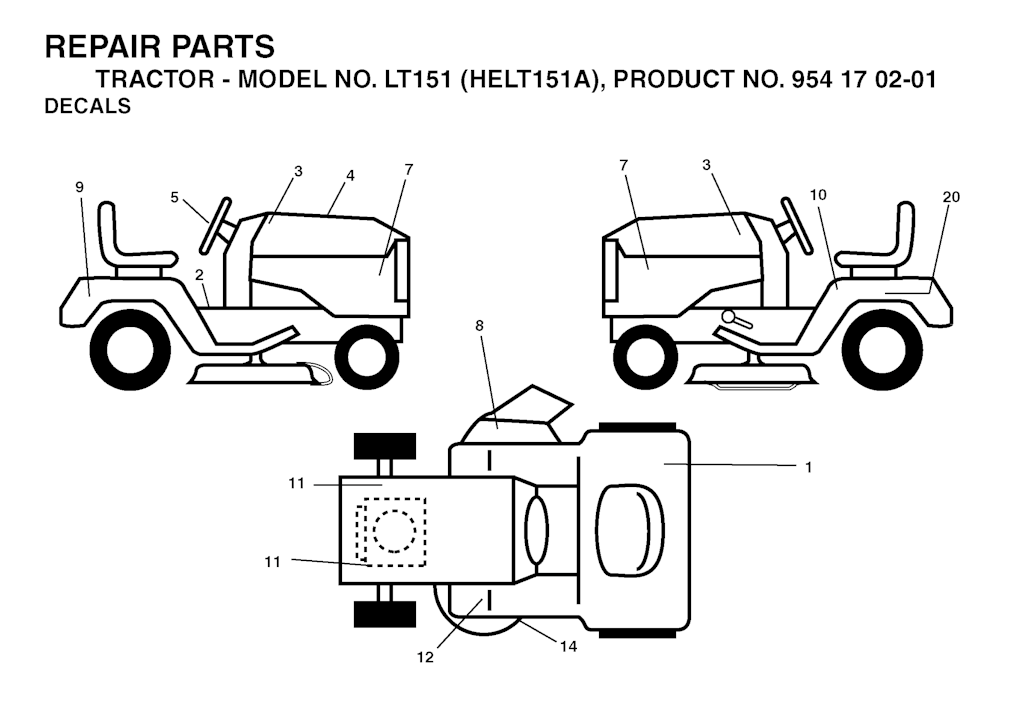 REPAIR PARTS
TRACTOR - MODEL NO. LT151 (HELT151A), PRODUCT NO. 954 17 02-01
DECALS

9
5
3
4
7
2
7
3
10
20
8
1
11
11
12
14