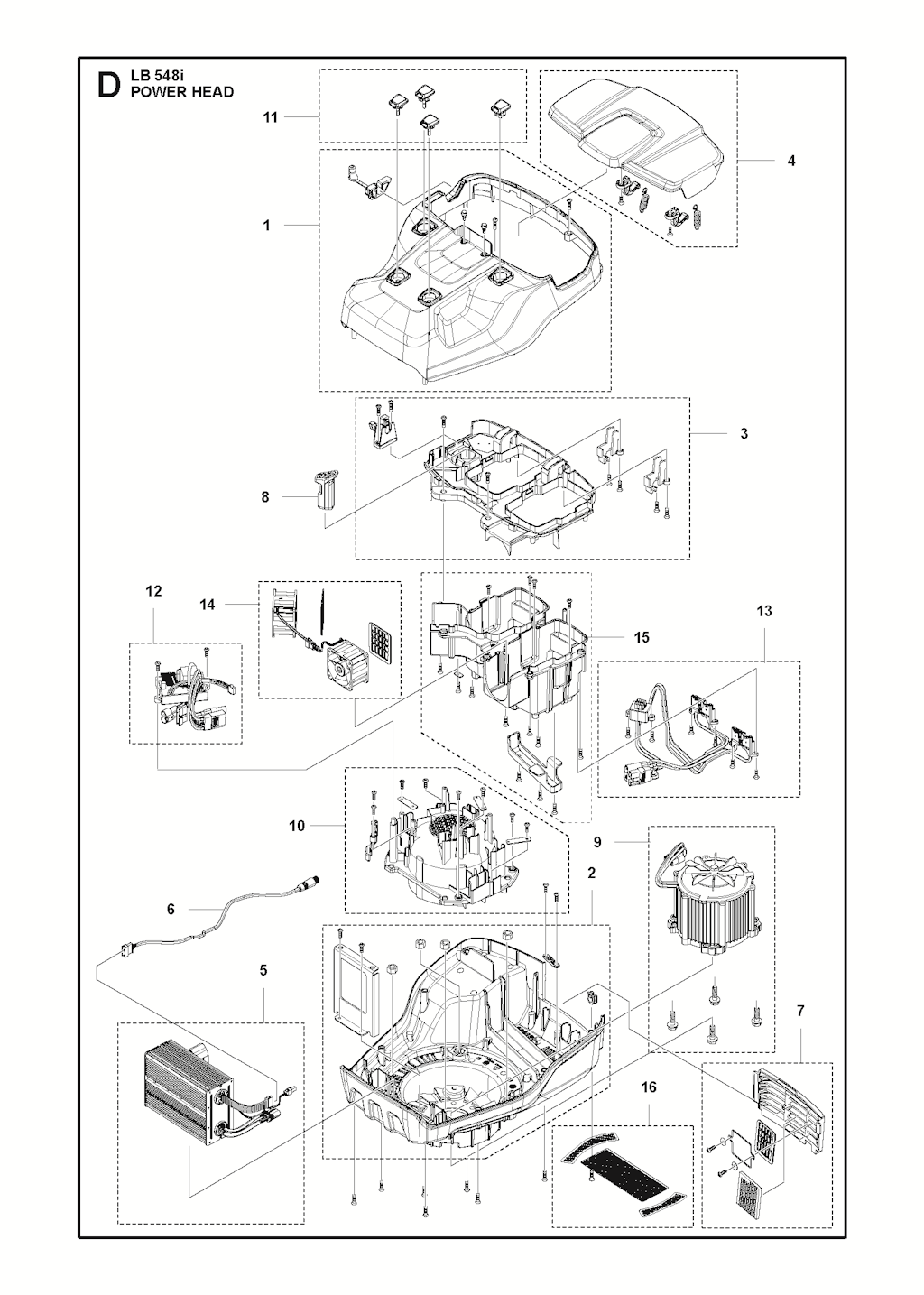 D LB 548i
POWER HEAD

11
4
1
3
8
12
14
15
13
10
9
2
6
5
7
16