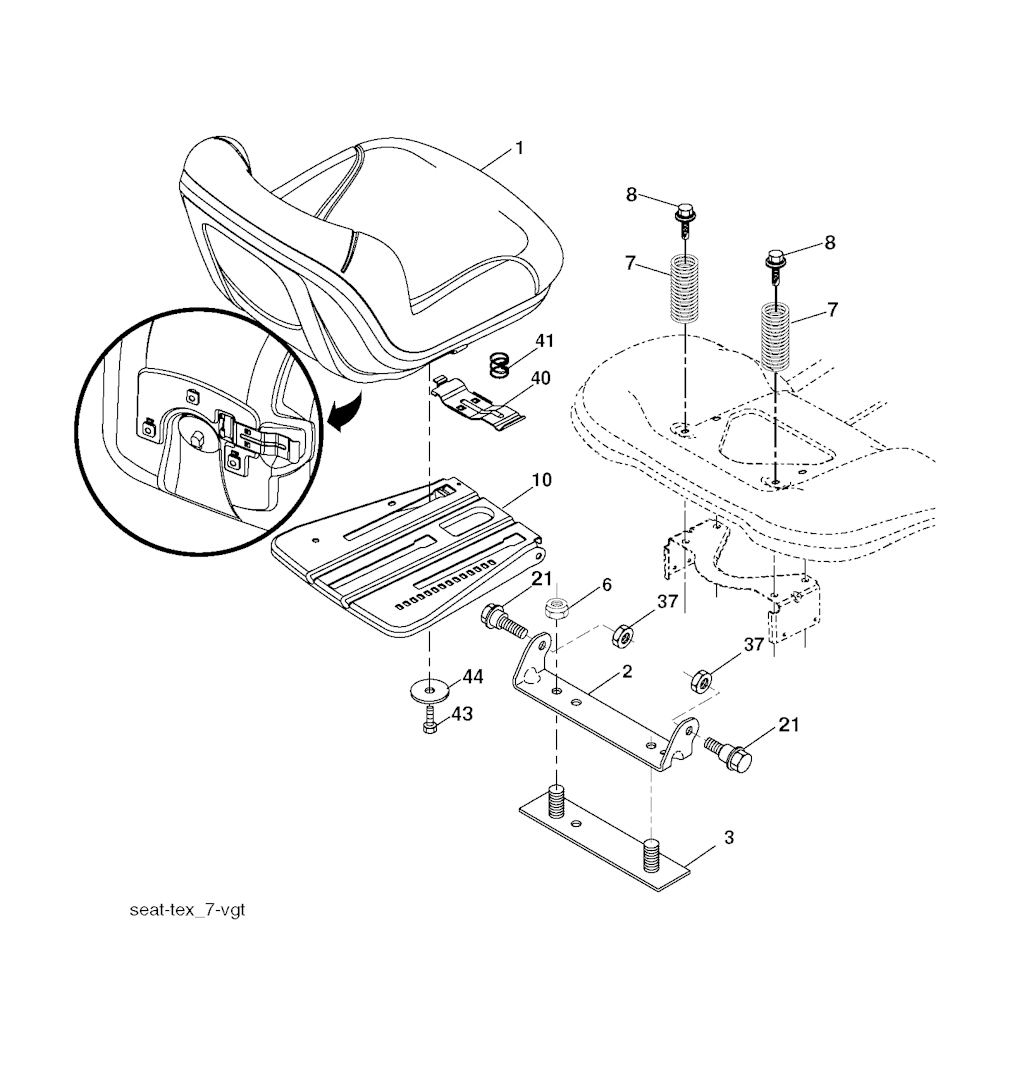 1
8
8
7
7
41
40
10
21
6
37
37
2
44
43
21
3
seat-tex_7-vgt