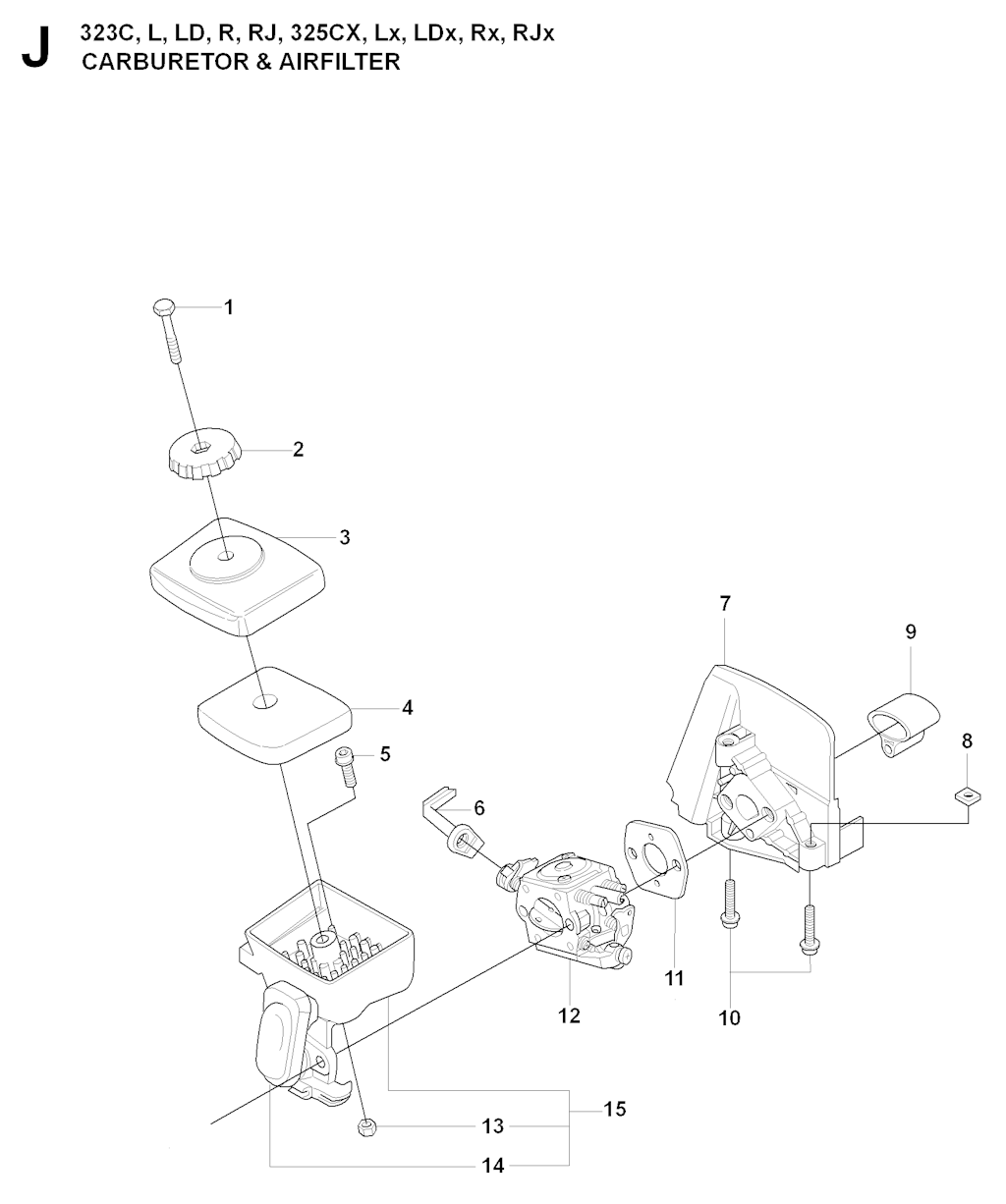 J 323C, L, LD, R, RJ, 325CX, Lx, LDx, Rx, RJx
CARBURETOR & AIRFILTER

1
2
3
4
5
6
7
9
8
11
12
10
13
15
14