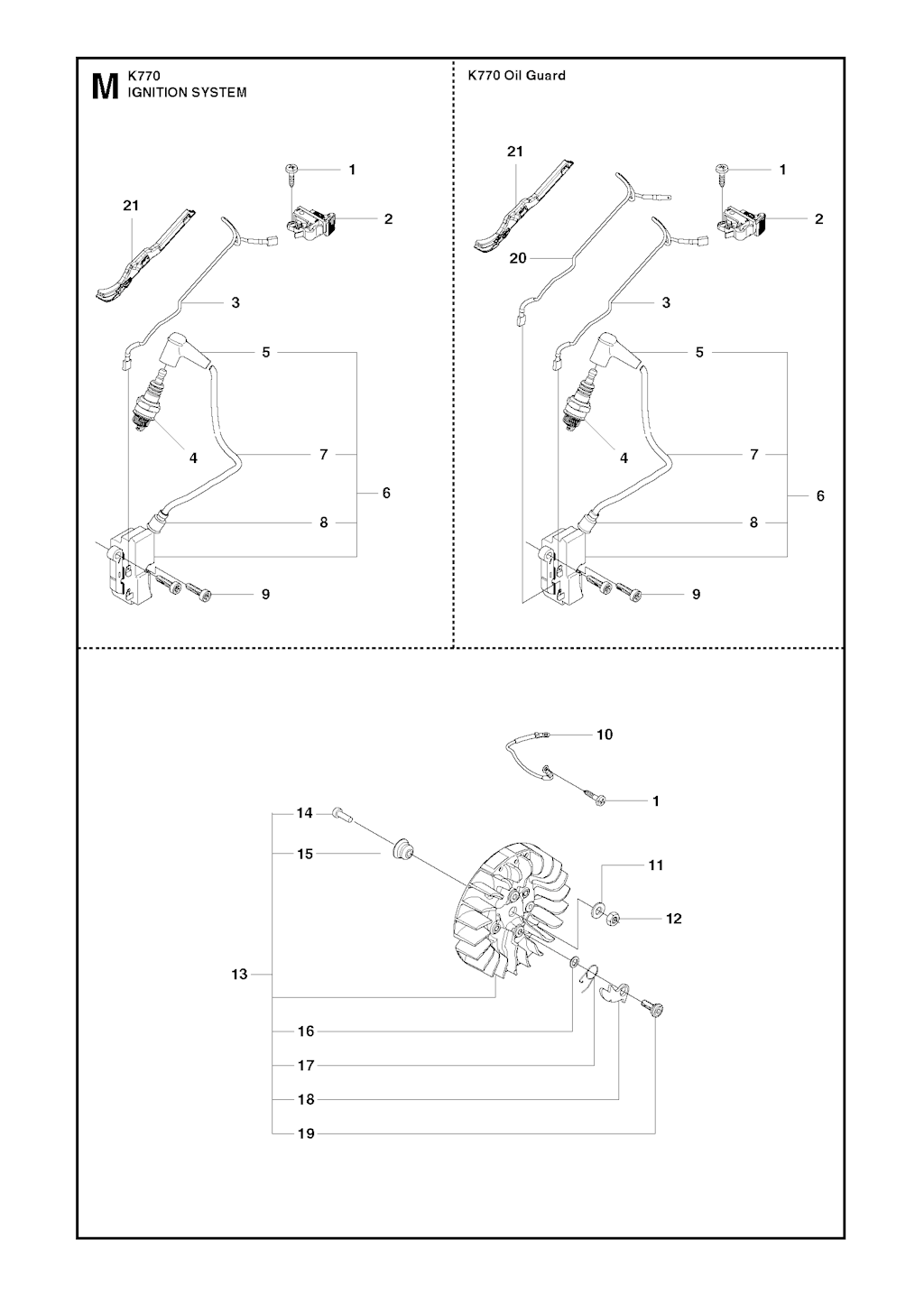 M K770
IGNITION SYSTEM

1
21
2
3
5
4
7
6
8
9

K770 Oil Guard

21
1
2
20
3
5
4
7
6
8
9

10
1
14
15
11
12
13
16
17
18
19