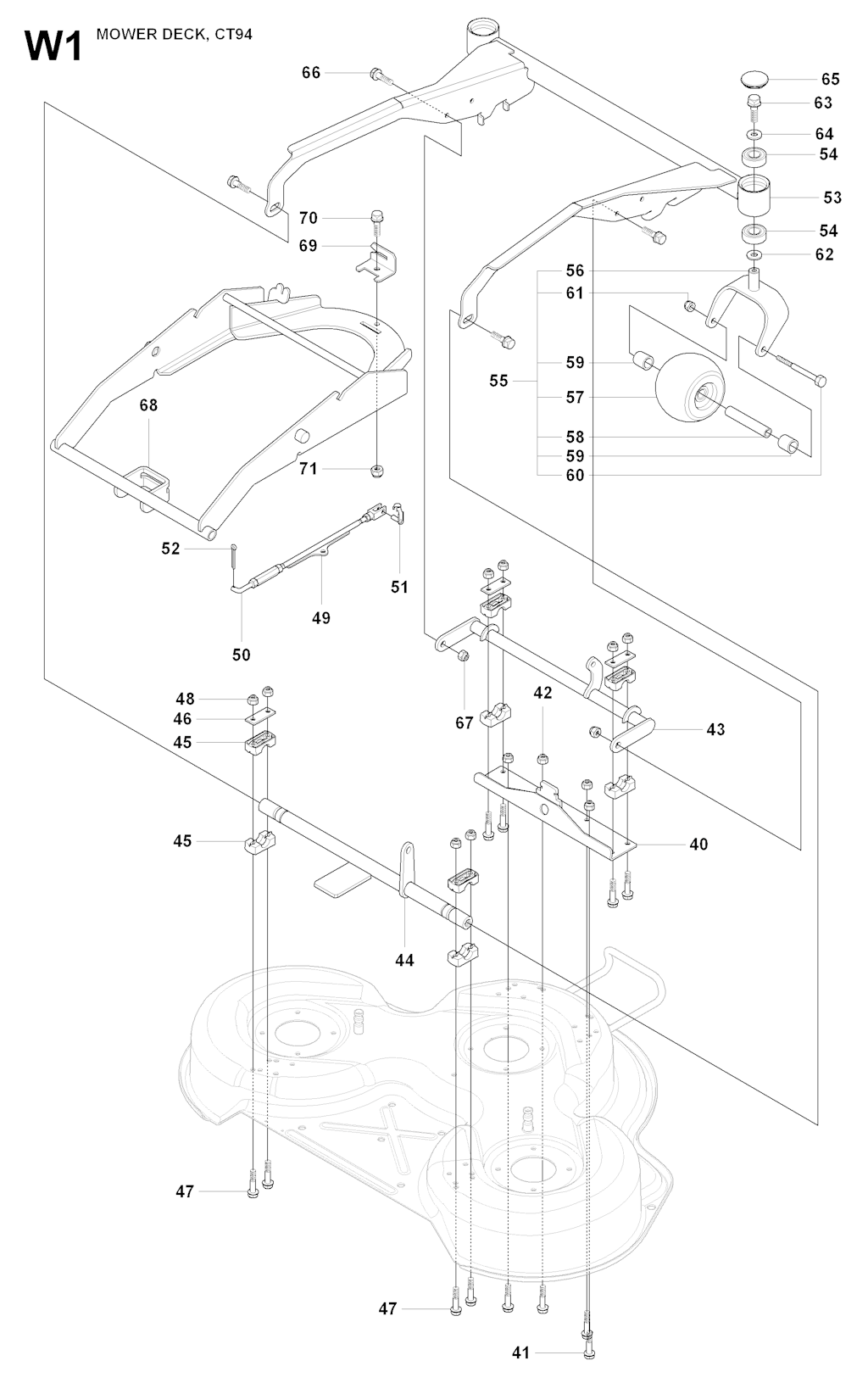 W1 MOWER DECK, CT94

66
65
63
64
54
53
54
62
70
69
56
61
59
55
57
58
59
60
68
71
52
51
49
50
48
46
45
67
42
43
45
40
44
47
47
41