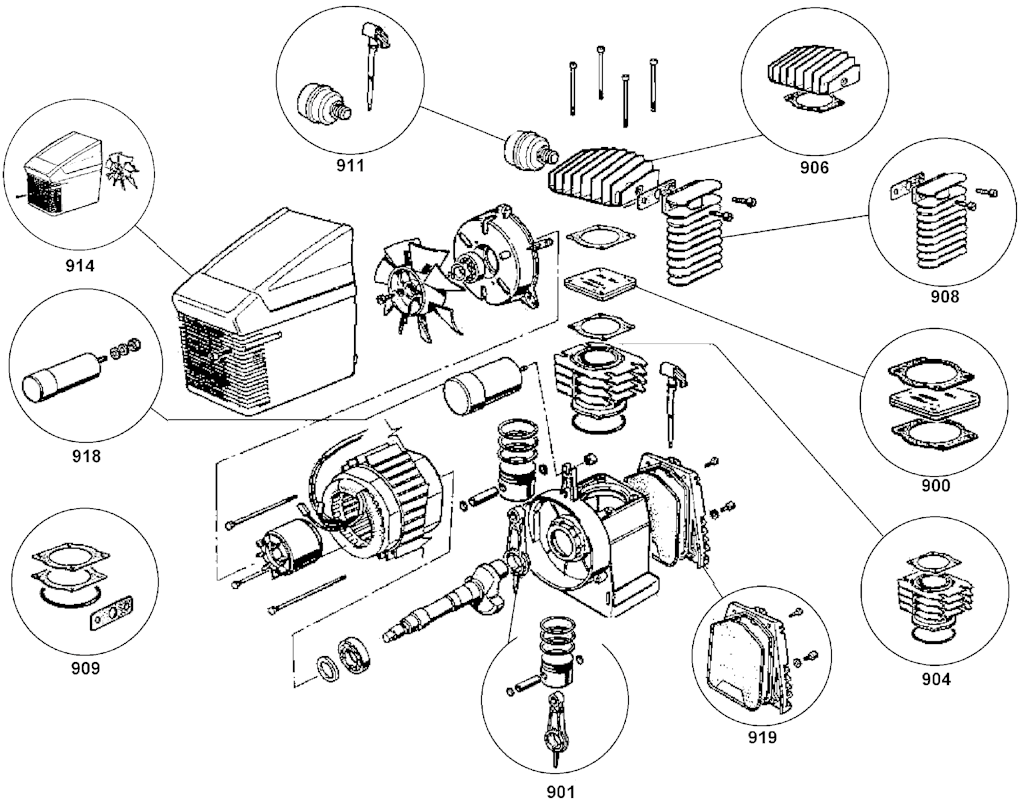 911
906
914
908
918
900
909
904
919
901