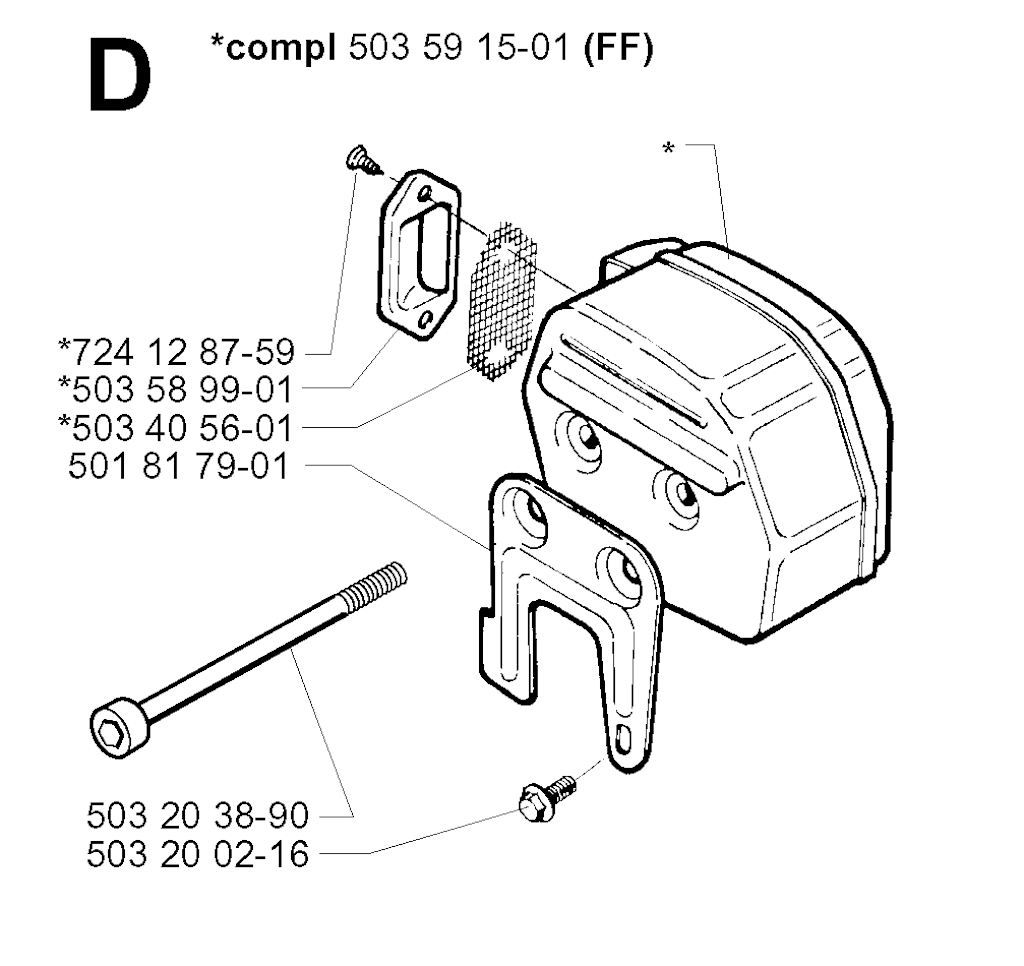 D *compl 503 59 15-01 (FF)

*

*724 12 87-59
*503 58 99-01
*503 40 56-01
501 81 79-01

503 20 38-90
503 20 02-16