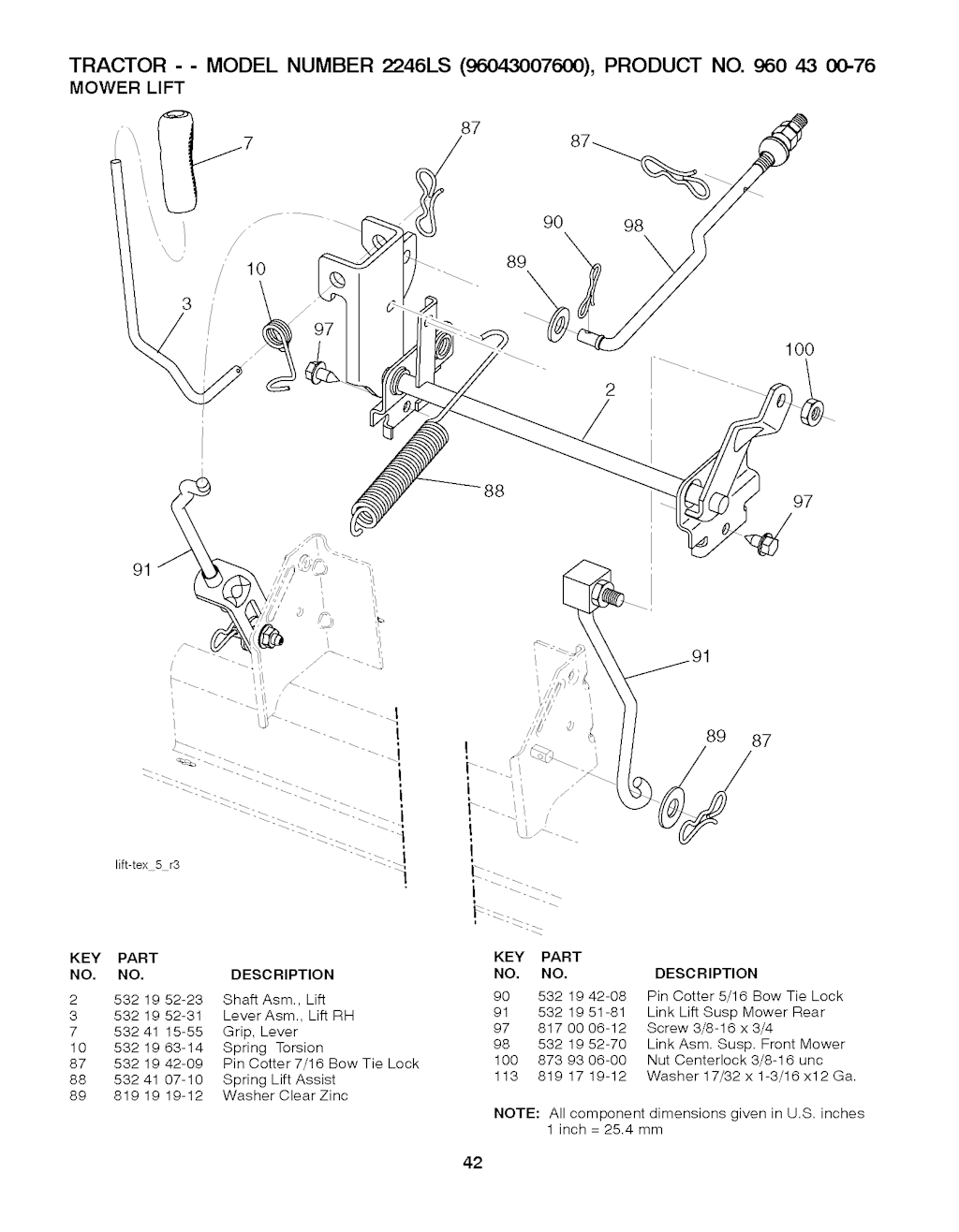 TRACTOR - - MODEL NUMBER 2246LS (96043007600), PRODUCT NO. 960 43 00-76
MOWER LIFT

7
87
87
90
98
89
10
3
97
100
2
88
97
91
91
89
87

lift-tex_5_r3

| KEY NO. | PART NO. | DESCRIPTION |
|---|---|---|
| 2 | 532 19 52-23 | Shaft Asm., Lift |
| 3 | 532 19 52-31 | Lever Asm., Lift RH |
| 7 | 532 41 15-55 | Grip, Lever |
| 10 | 532 19 63-14 | Spring Torsion |
| 87 | 532 19 42-09 | Pin Cotter 7/16 Bow Tie Lock |
| 88 | 532 41 07-10 | Spring Lift Assist |
| 89 | 819 19 19-12 | Washer Clear Zinc |

| KEY NO. | PART NO. | DESCRIPTION |
|---|---|---|
| 90 | 532 19 42-08 | Pin Cotter 5/16 Bow Tie Lock |
| 91 | 532 19 51-81 | Link Lift Susp Mower Rear |
| 97 | 817 00 06-12 | Screw 3/8-16 x 3/4 |
| 98 | 532 19 52-70 | Link Asm. Susp. Front Mower |
| 100 | 873 93 06-00 | Nut Centerlock 3/8-16 unc |
| 113 | 819 17 19-12 | Washer 17/32 x 1-3/16 x12 Ga. |

NOTE: All component dimensions given in U.S. inches
1 inch = 25.4 mm

42