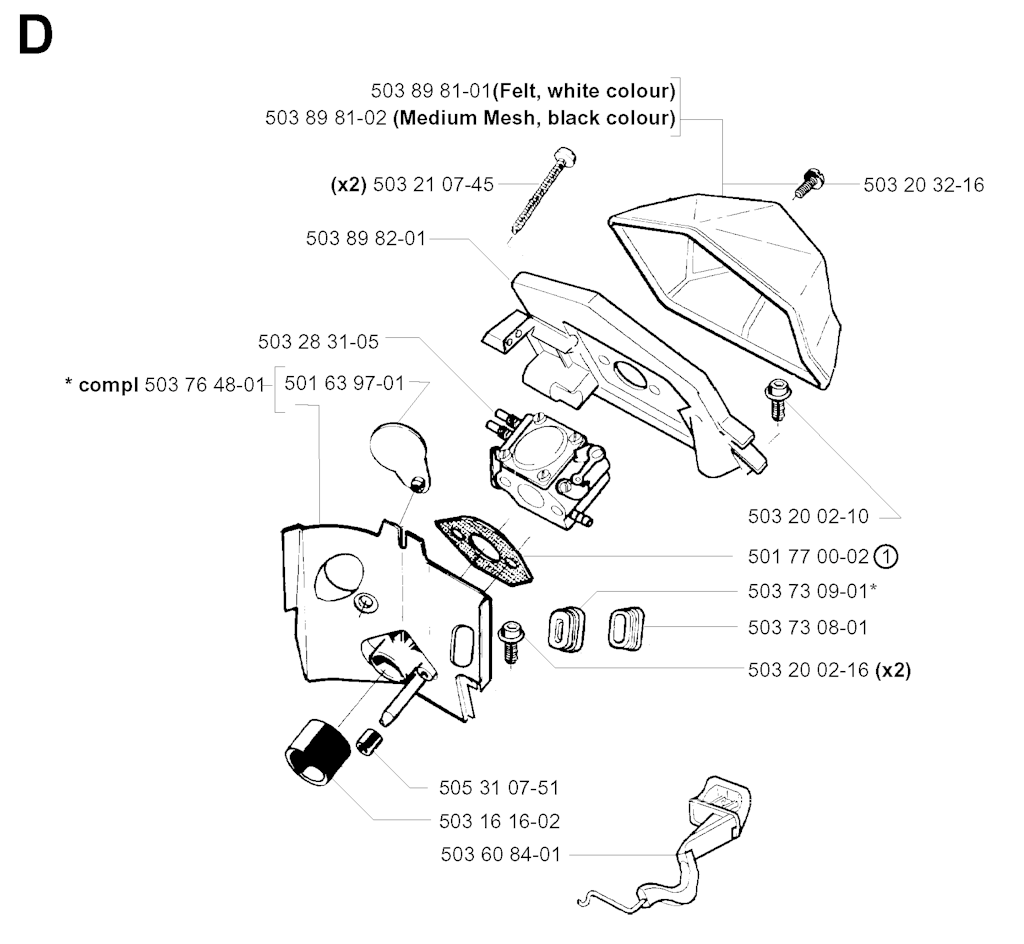 D

503 89 81-01(Felt, white colour)
503 89 81-02 (Medium Mesh, black colour)

(x2) 503 21 07-45

503 20 32-16

503 89 82-01

503 28 31-05

* compl 503 76 48-01 501 63 97-01

503 20 02-10

501 77 00-02 ①

503 73 09-01*

503 73 08-01

503 20 02-16 (x2)

505 31 07-51

503 16 16-02

503 60 84-01