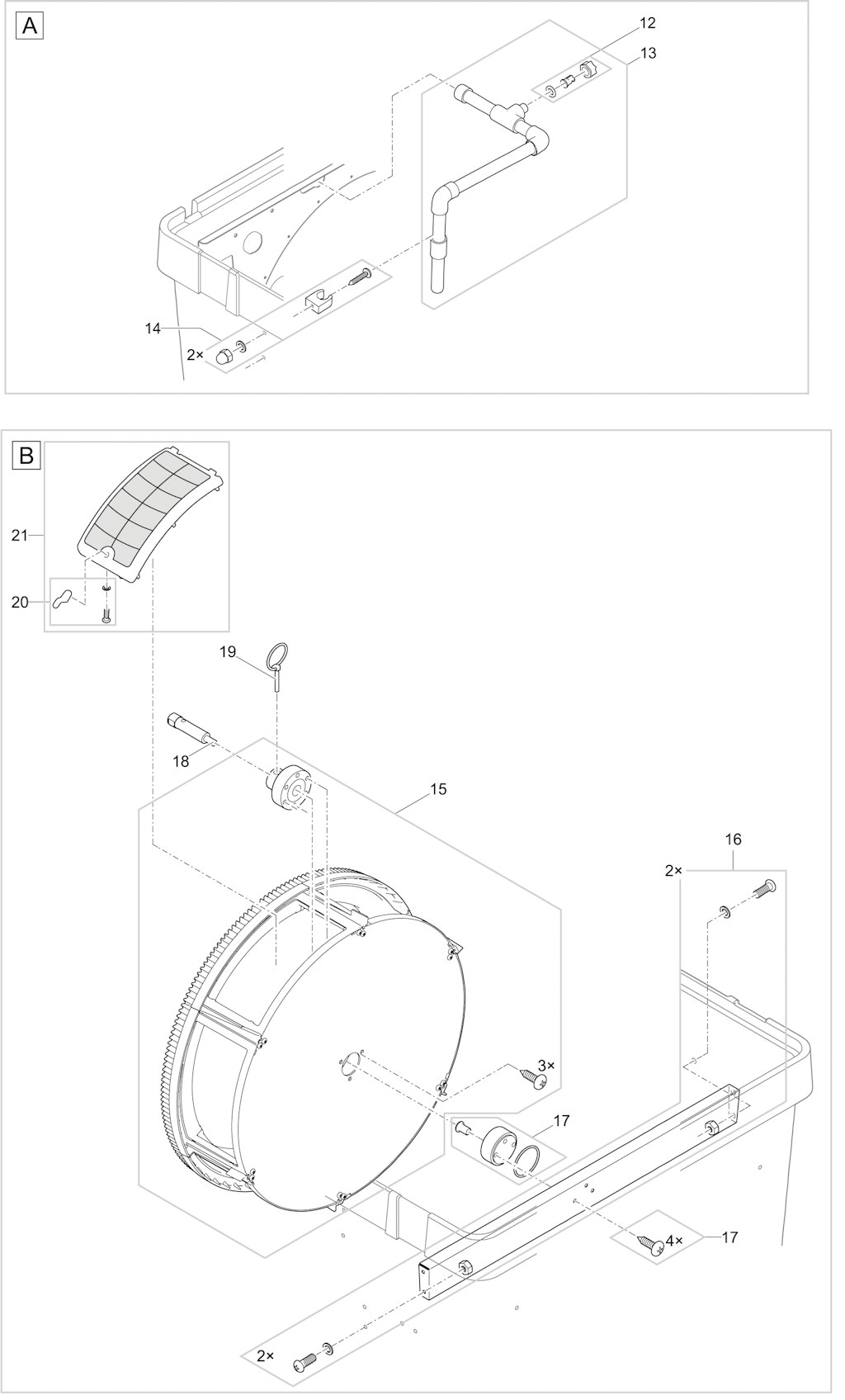 A

12
13
14
2×

B

21
20
19
18
15
16
2×
3×
17
4×
17
2×