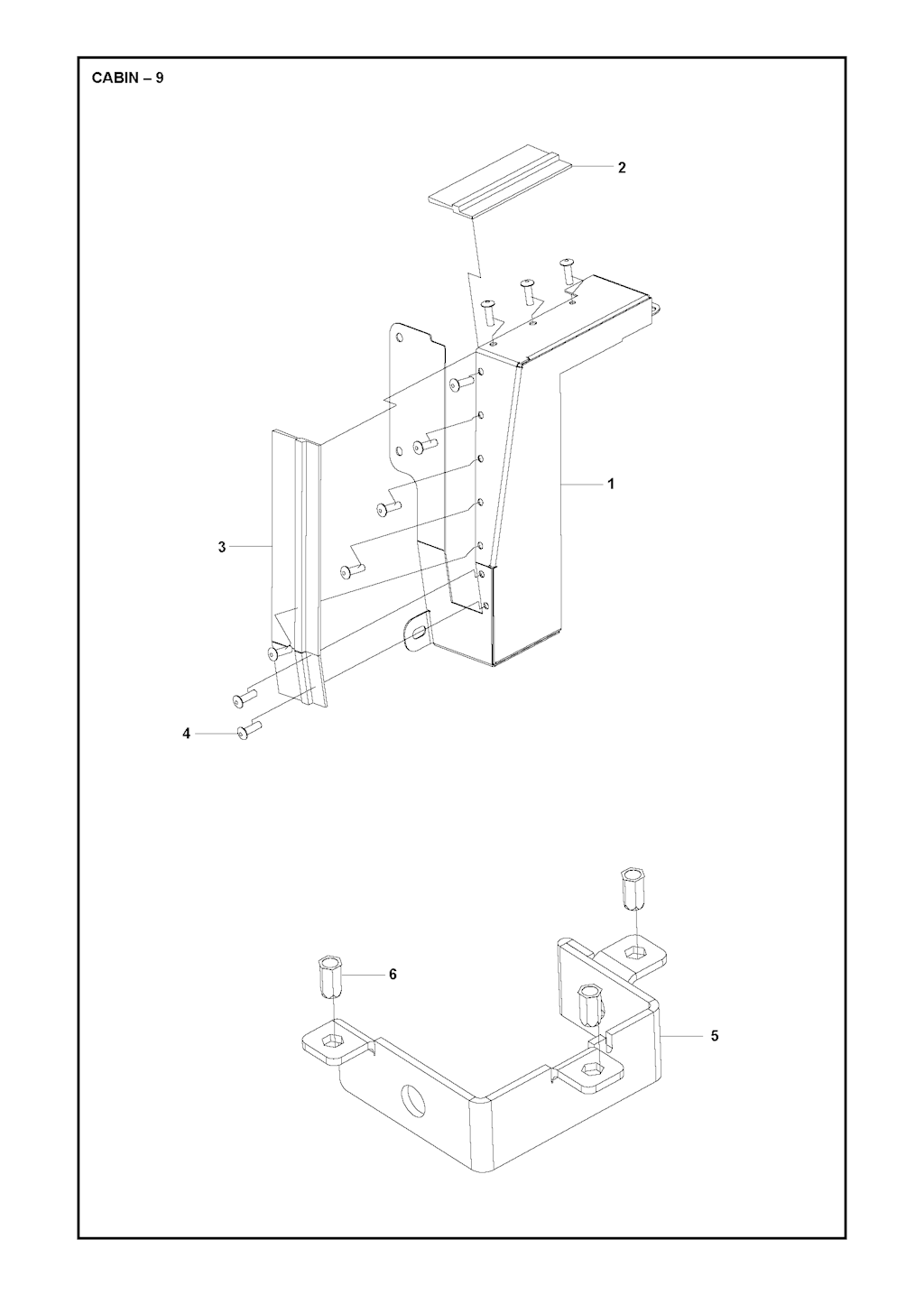 CABIN – 9

2

1

3

4

6

5