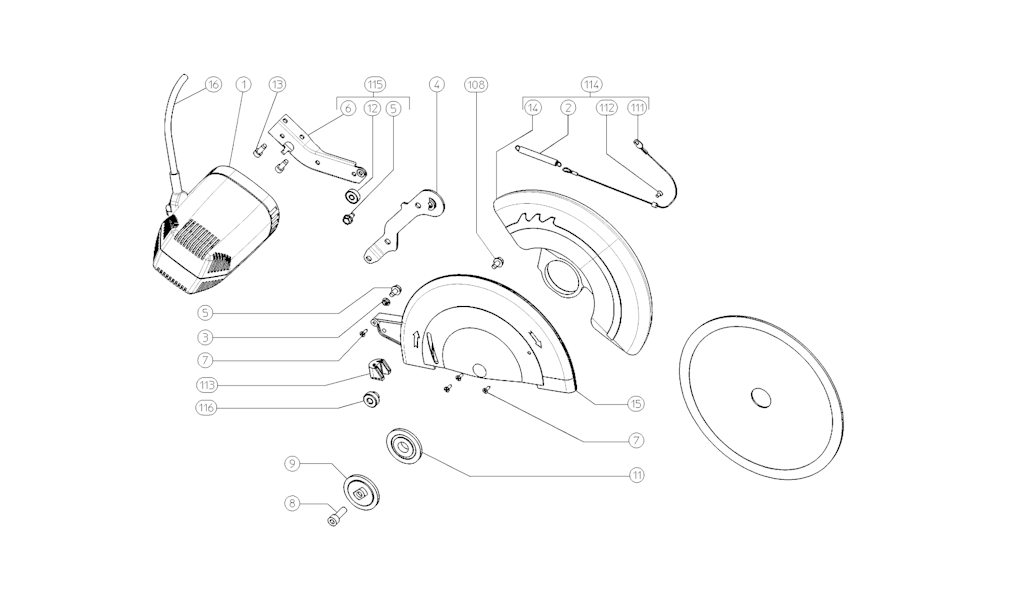 16
1
13
115
6
12
5
4
108
114
14
2
112
111
5
3
7
113
116
15
7
9
11
8