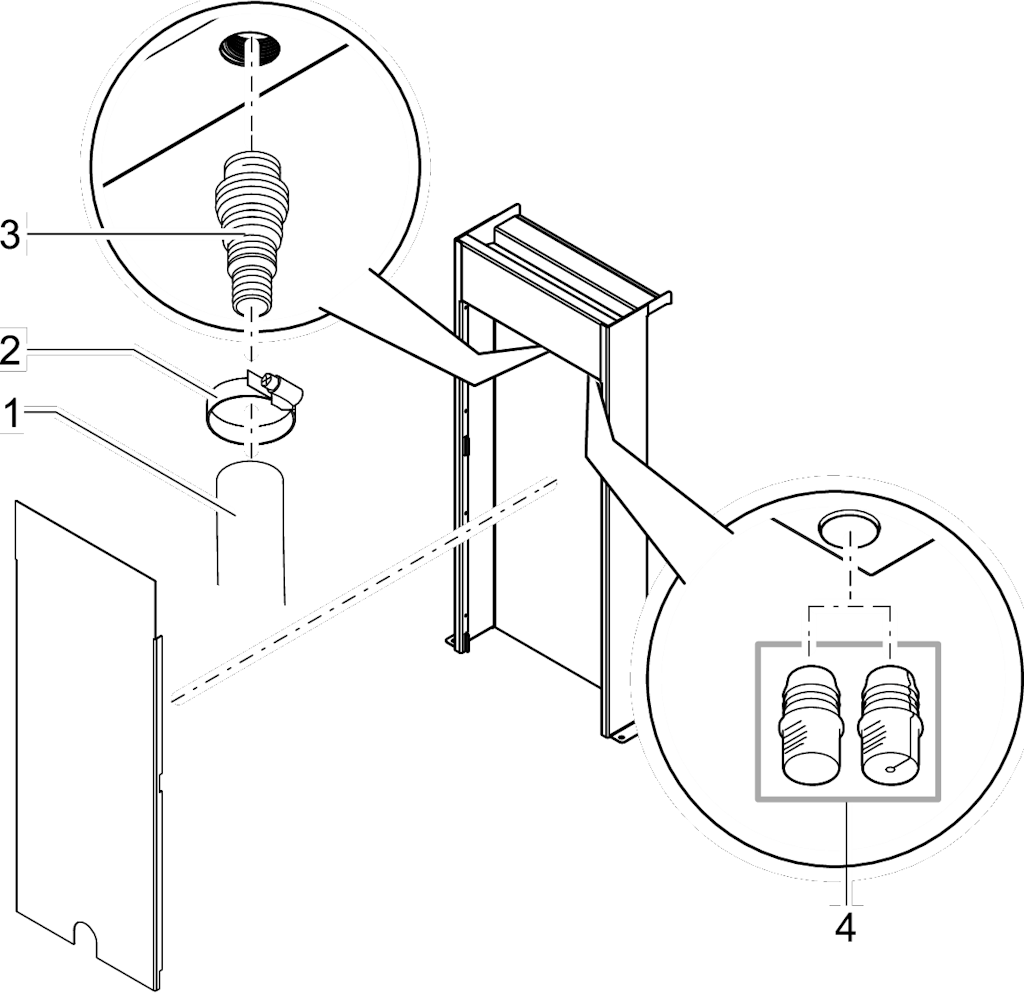 3
2
1
4