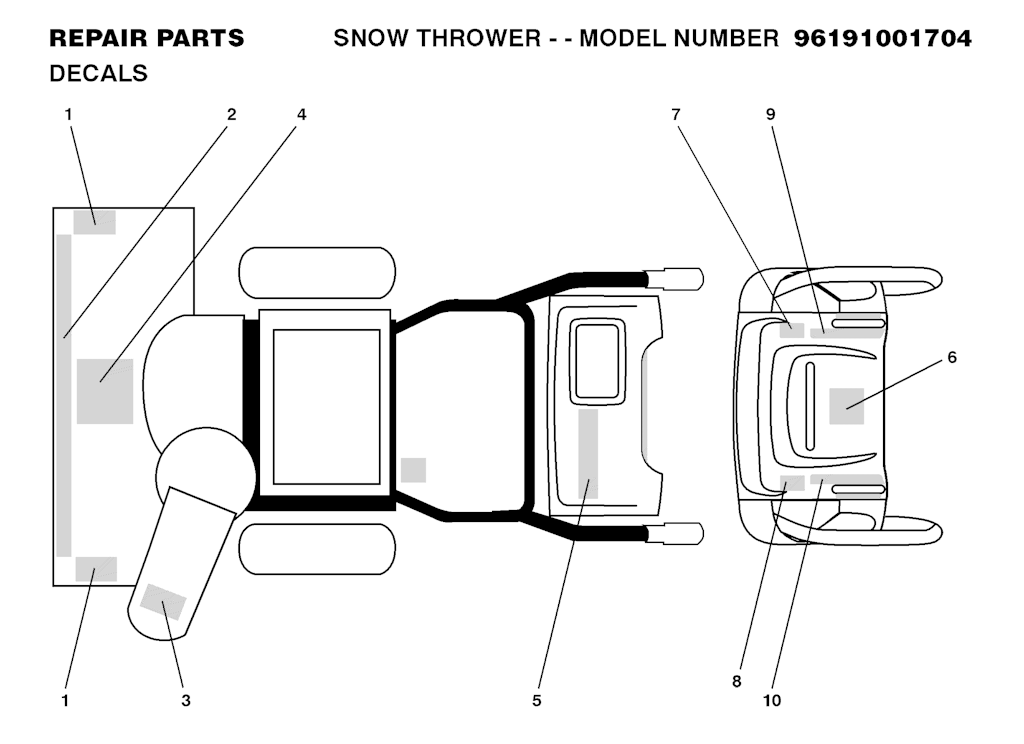 REPAIR PARTS SNOW THROWER - - MODEL NUMBER 96191001704

DECALS

1 2 4 7 9 6

1 3 5 8 10