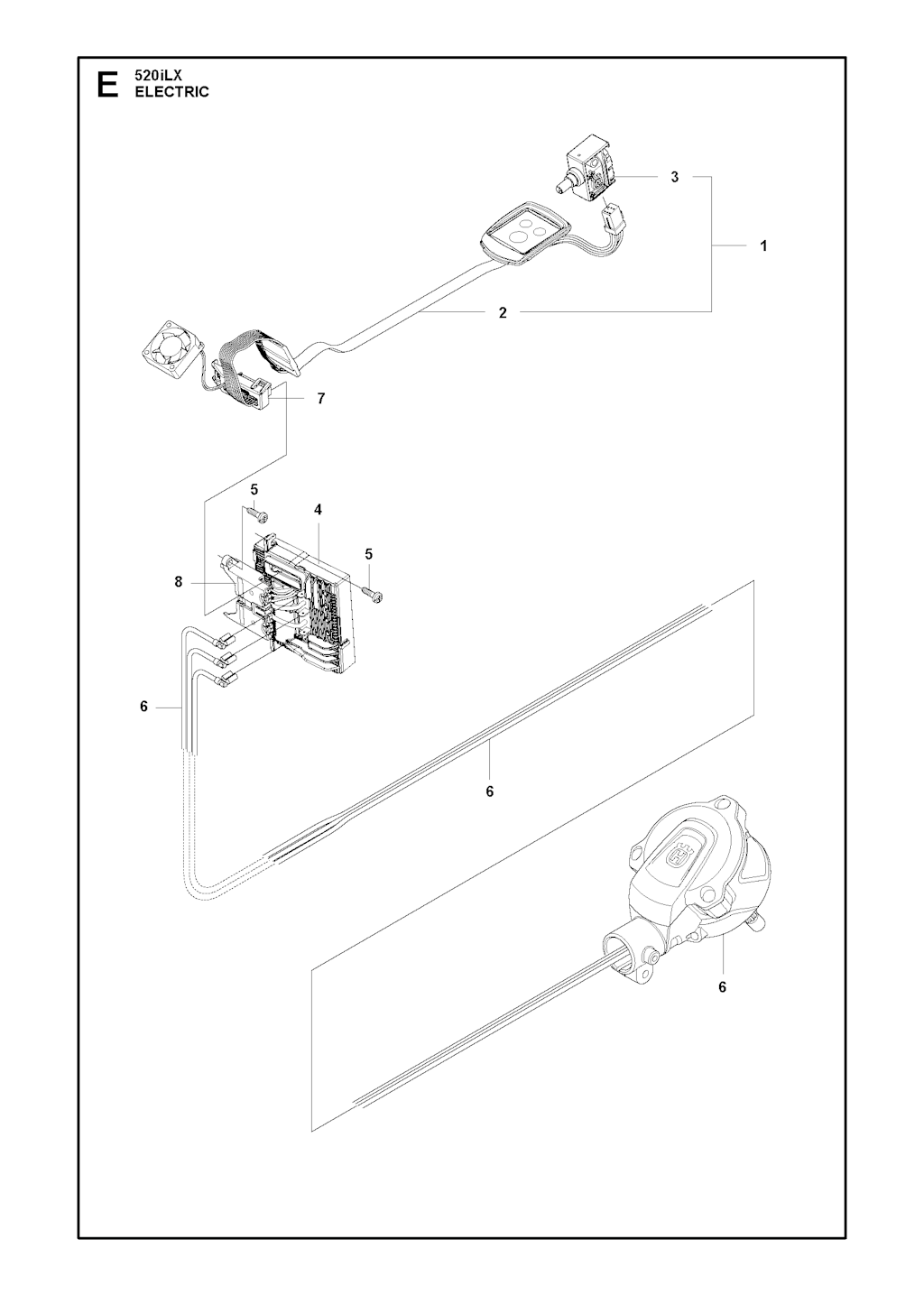 E 520iLX
ELECTRIC

3
1
2
7
5
4
5
8
6
6
6