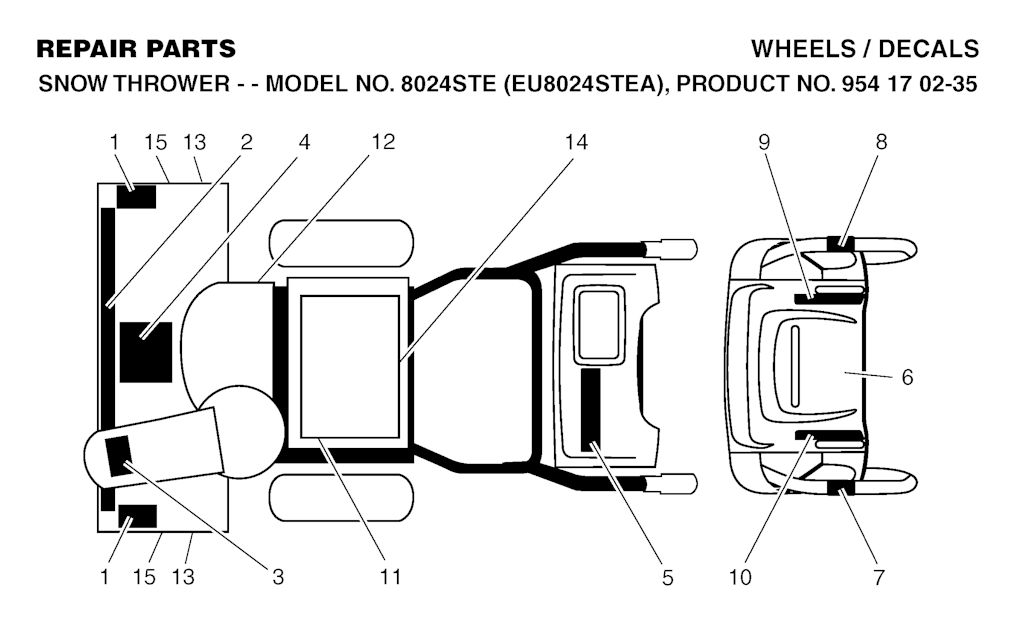 REPAIR PARTS
WHEELS / DECALS

SNOW THROWER - - MODEL NO. 8024STE (EU8024STEA), PRODUCT NO. 954 17 02-35

1 15 13 2 4 12 14 9 8

6

1 15 13 3 11 5 10 7