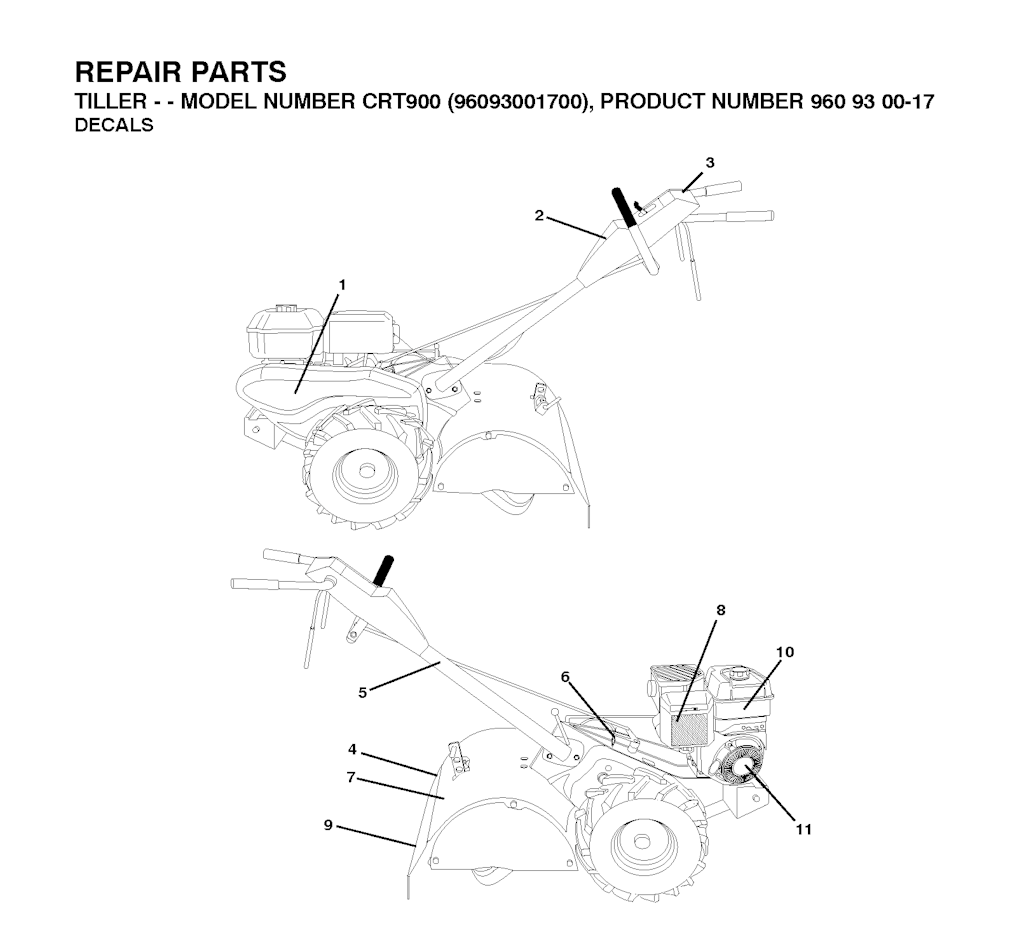 REPAIR PARTS
TILLER - - MODEL NUMBER CRT900 (96093001700), PRODUCT NUMBER 960 93 00-17
DECALS

3
2
1
8
10
6
5
4
7
9
11