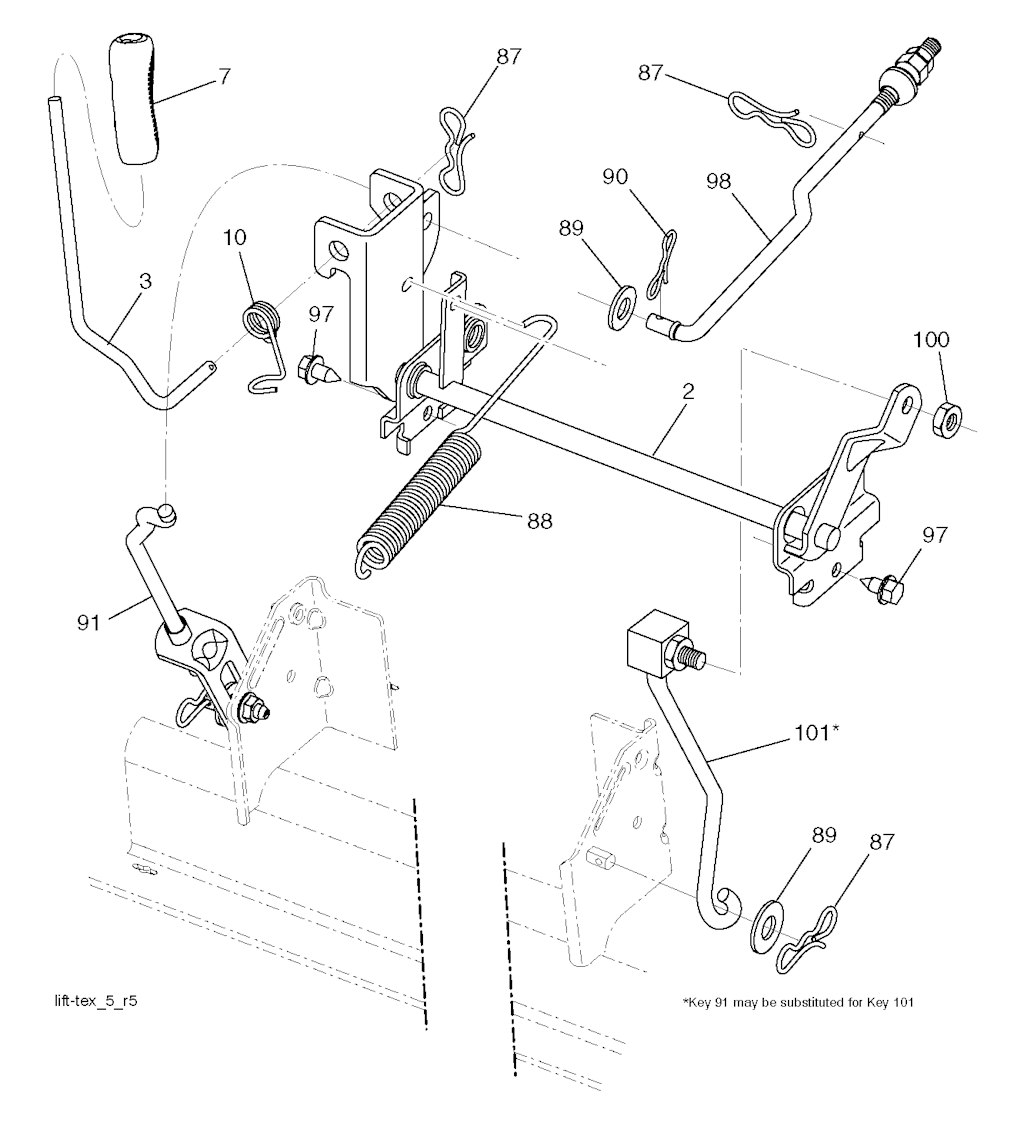 7

87

87

90

98

89

10

3

97

100

2

88

97

91

101*

89

87

lift-tex_5_r5

*Key 91 may be substituted for Key 101