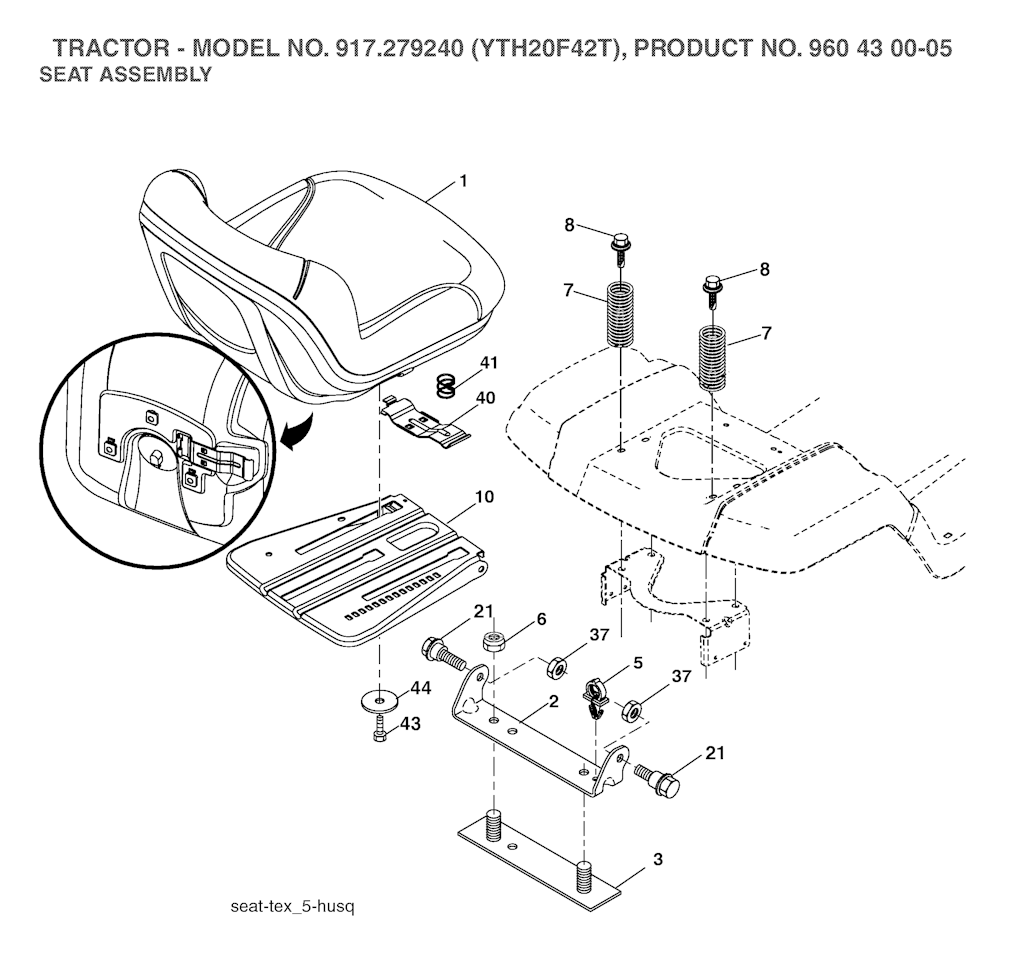 TRACTOR - MODEL NO. 917.279240 (YTH20F42T), PRODUCT NO. 960 43 00-05
SEAT ASSEMBLY

1
8
8
7
7
41
40
10
21
6
37
5
37
2
44
43
21
3

seat-tex_5-husq