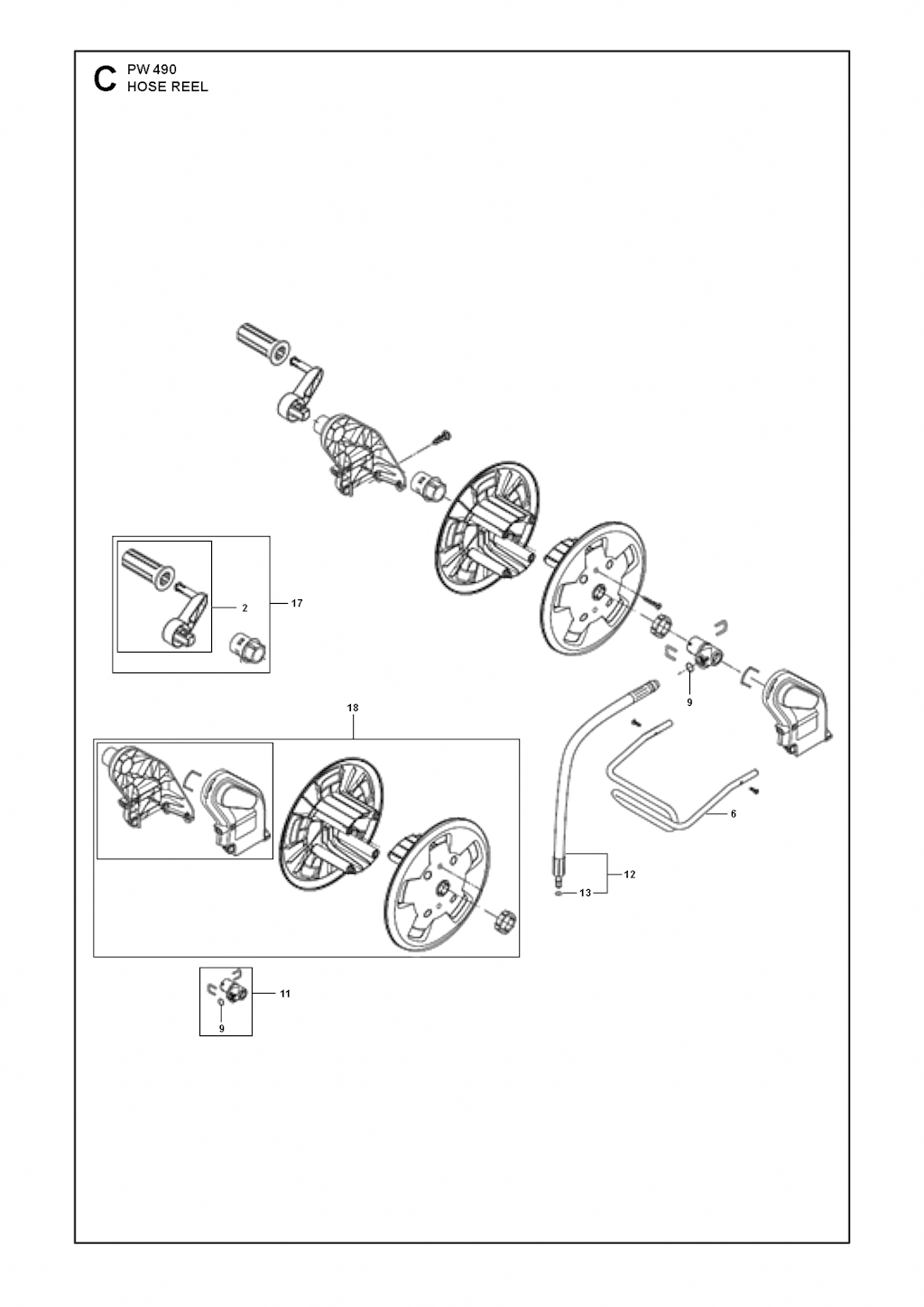 C PW 490
HOSE REEL

2
17
9
18
6
12
13
11
9