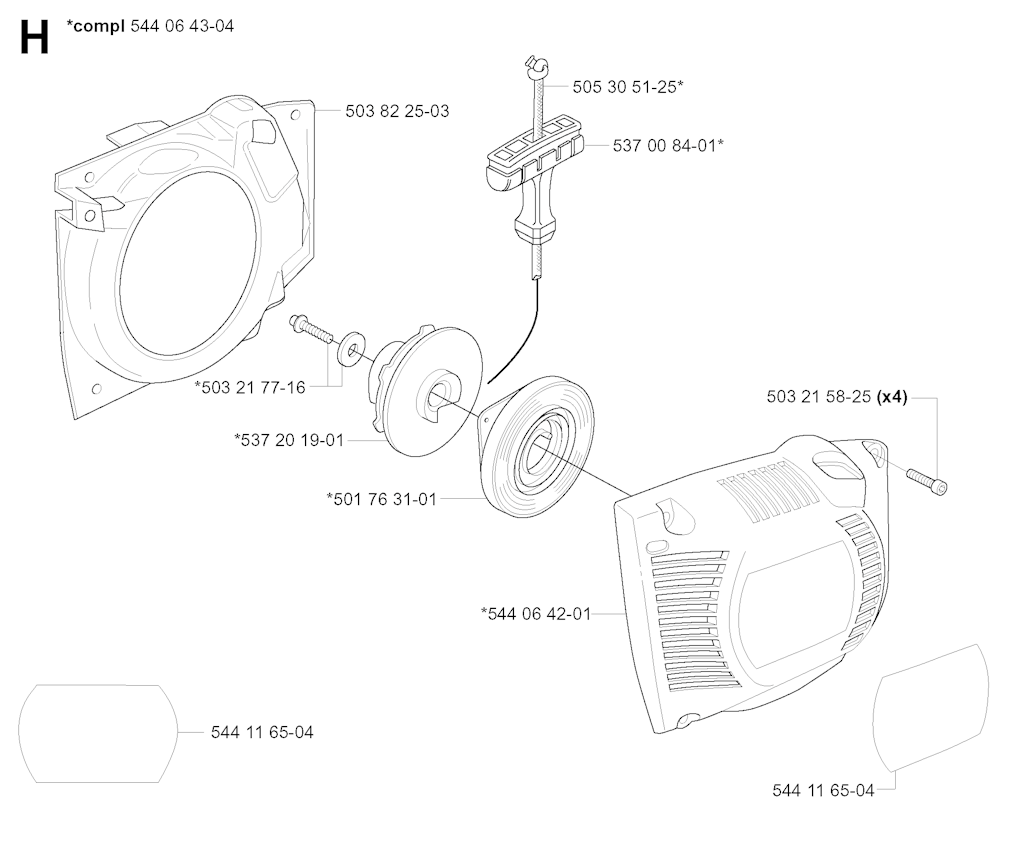 H *compl 544 06 43-04

503 82 25-03

505 30 51-25*

537 00 84-01*

*503 21 77-16

*537 20 19-01

*501 76 31-01

503 21 58-25 (x4)

*544 06 42-01

544 11 65-04

544 11 65-04