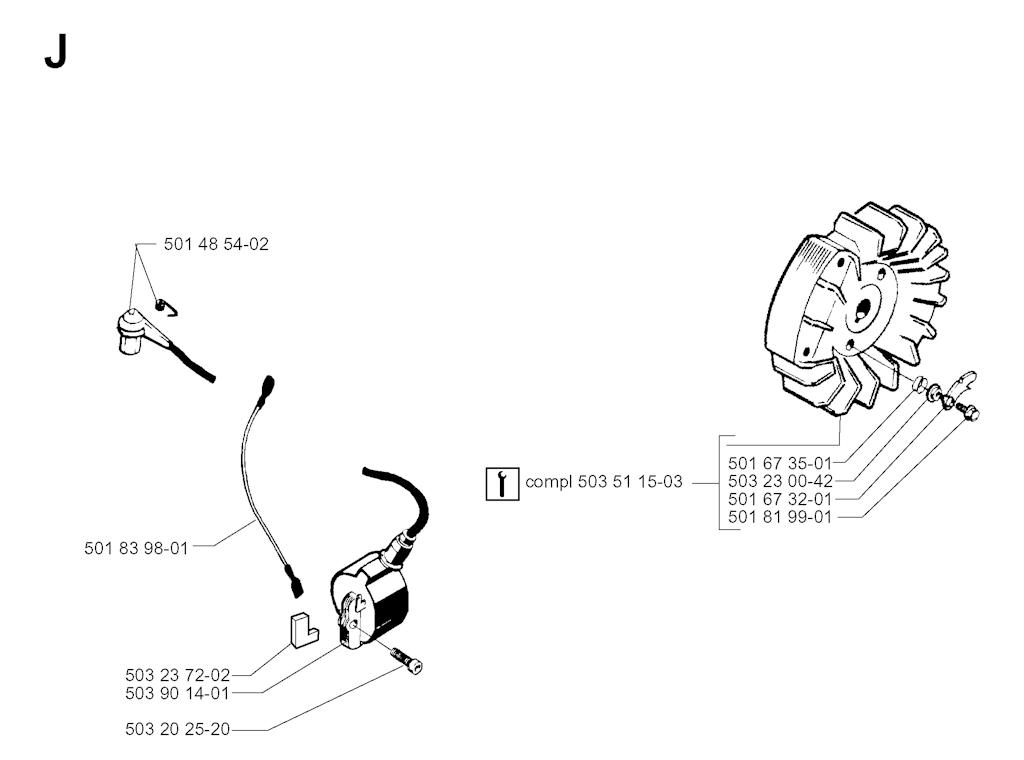 J

501 48 54-02

501 83 98-01

503 23 72-02
503 90 14-01

503 20 25-20

compl 503 51 15-03

501 67 35-01
503 23 00-42
501 67 32-01
501 81 99-01