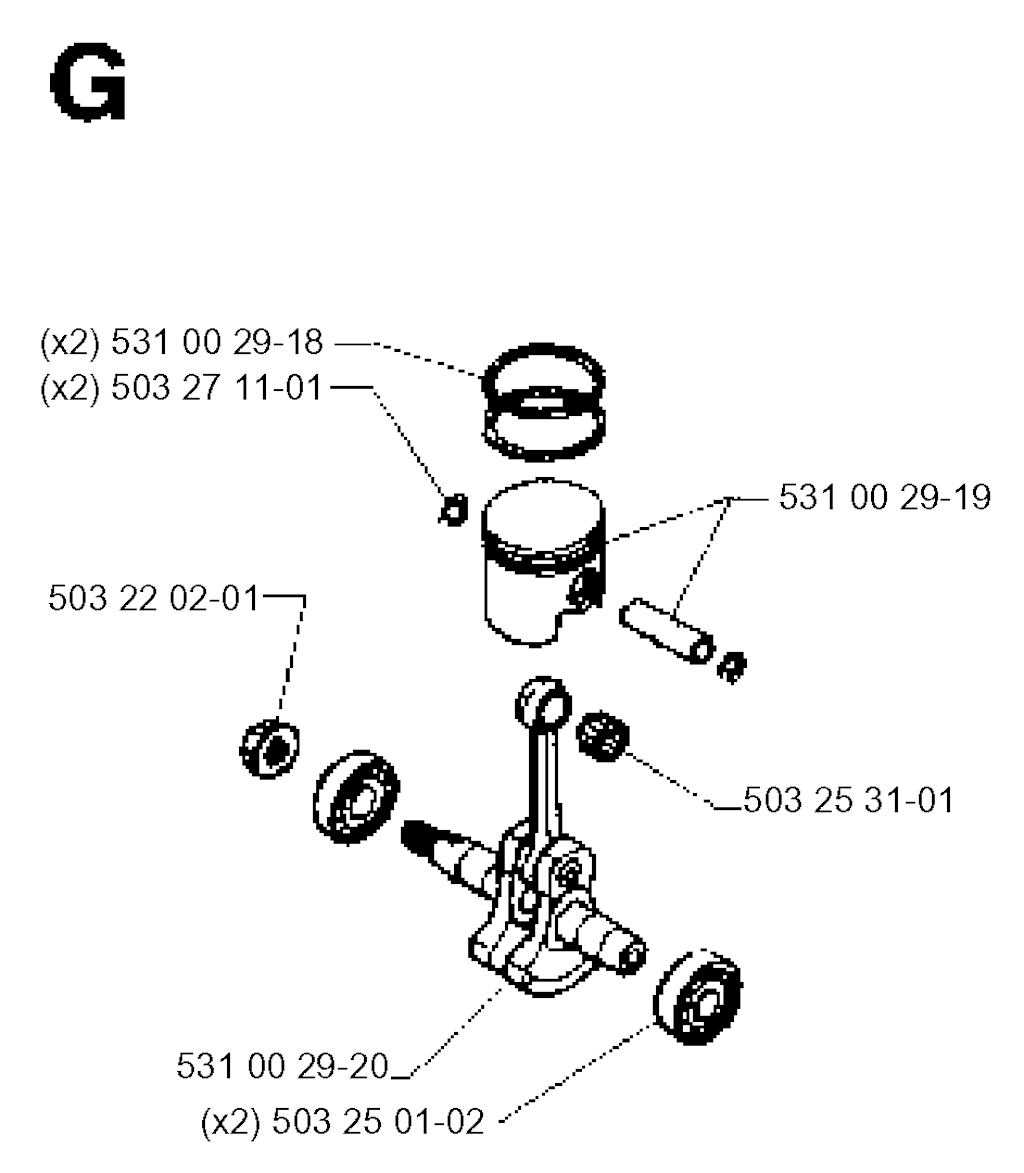 G

(x2) 531 00 29-18
(x2) 503 27 11-01
531 00 29-19
503 22 02-01
503 25 31-01
531 00 29-20
(x2) 503 25 01-02