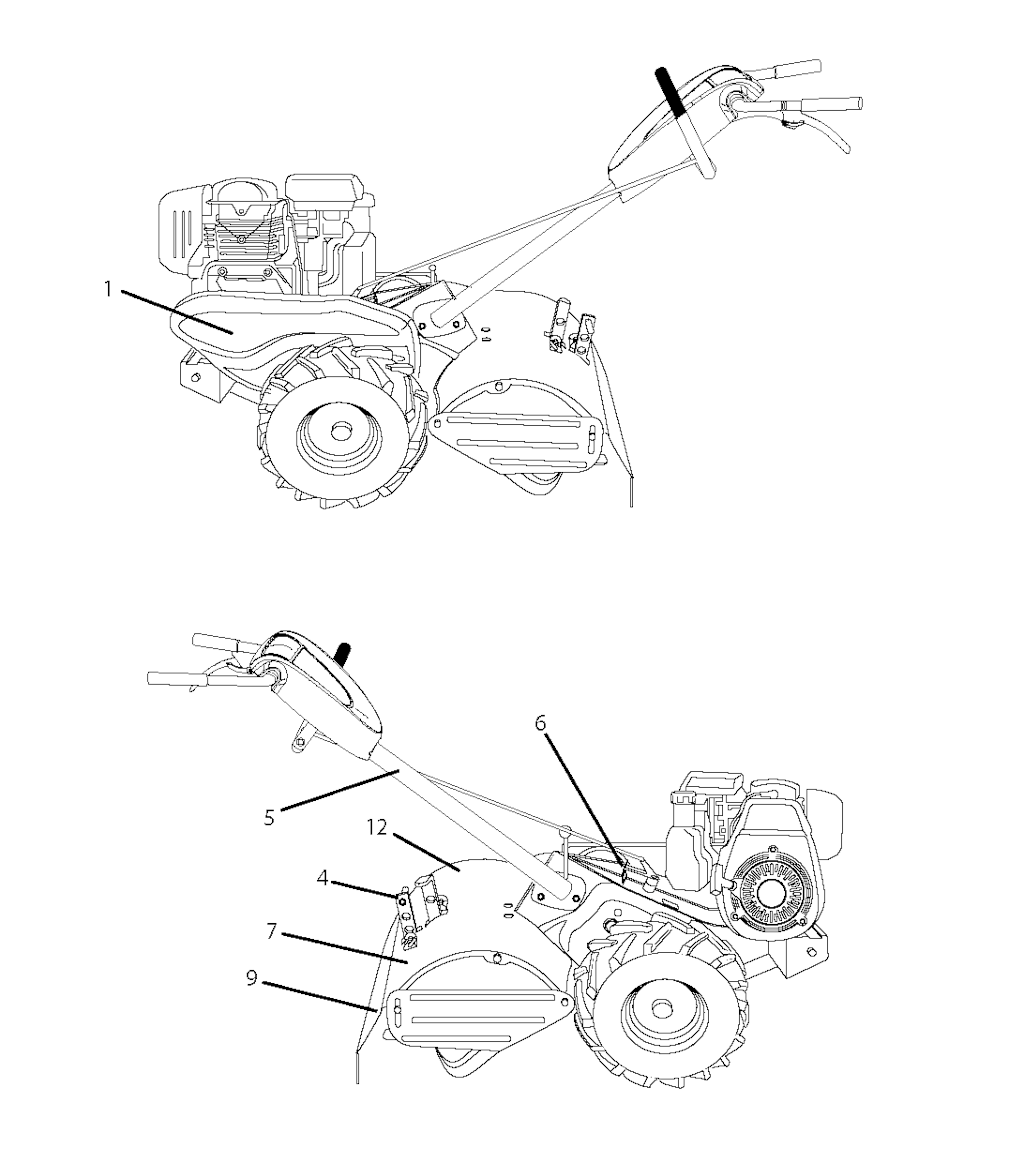 1

6

5

12

4

7

9