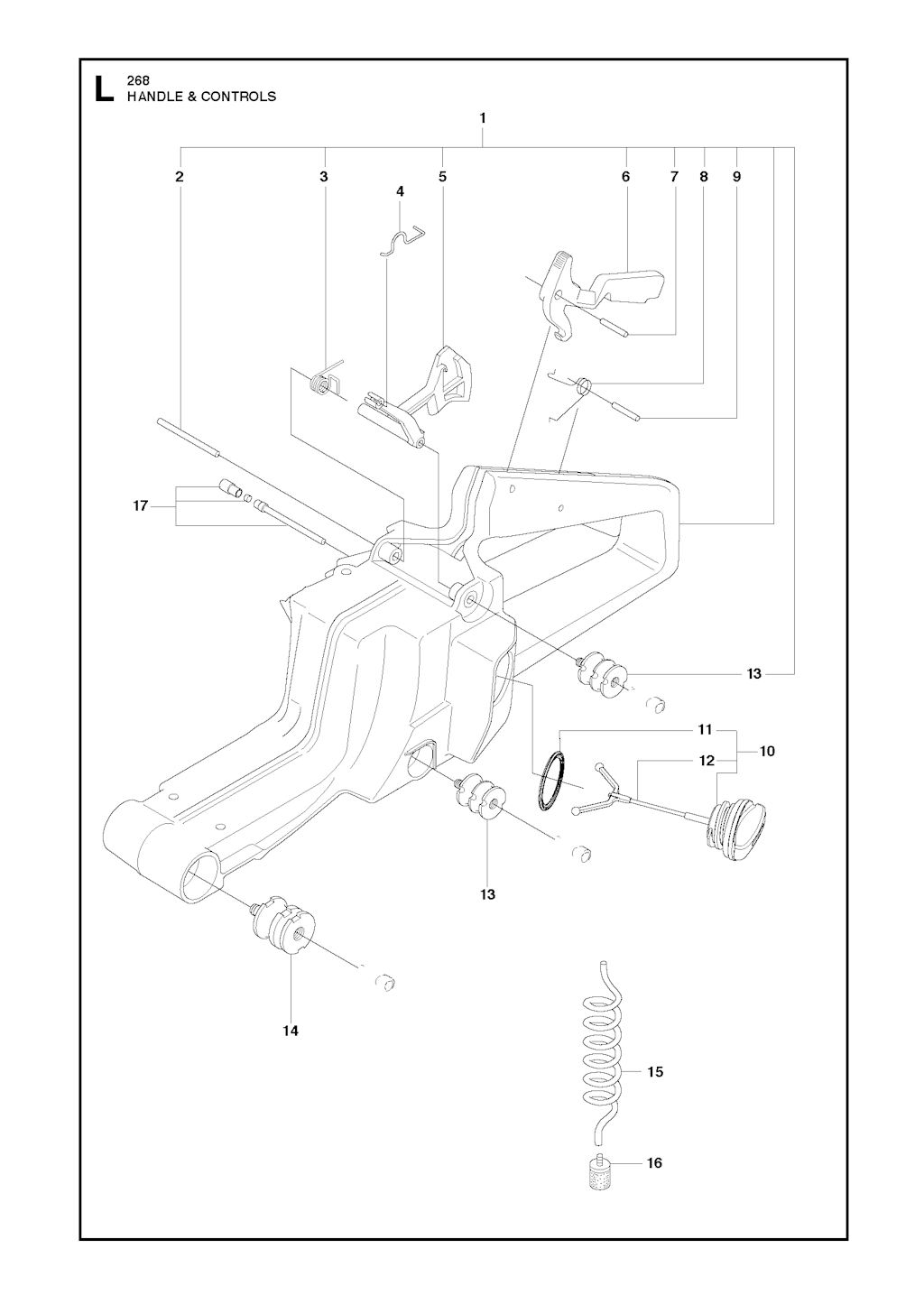 L
268
HANDLE & CONTROLS

1
2
3
4
5
6
7
8
9
17
13
11
12
10
13
14
15
16