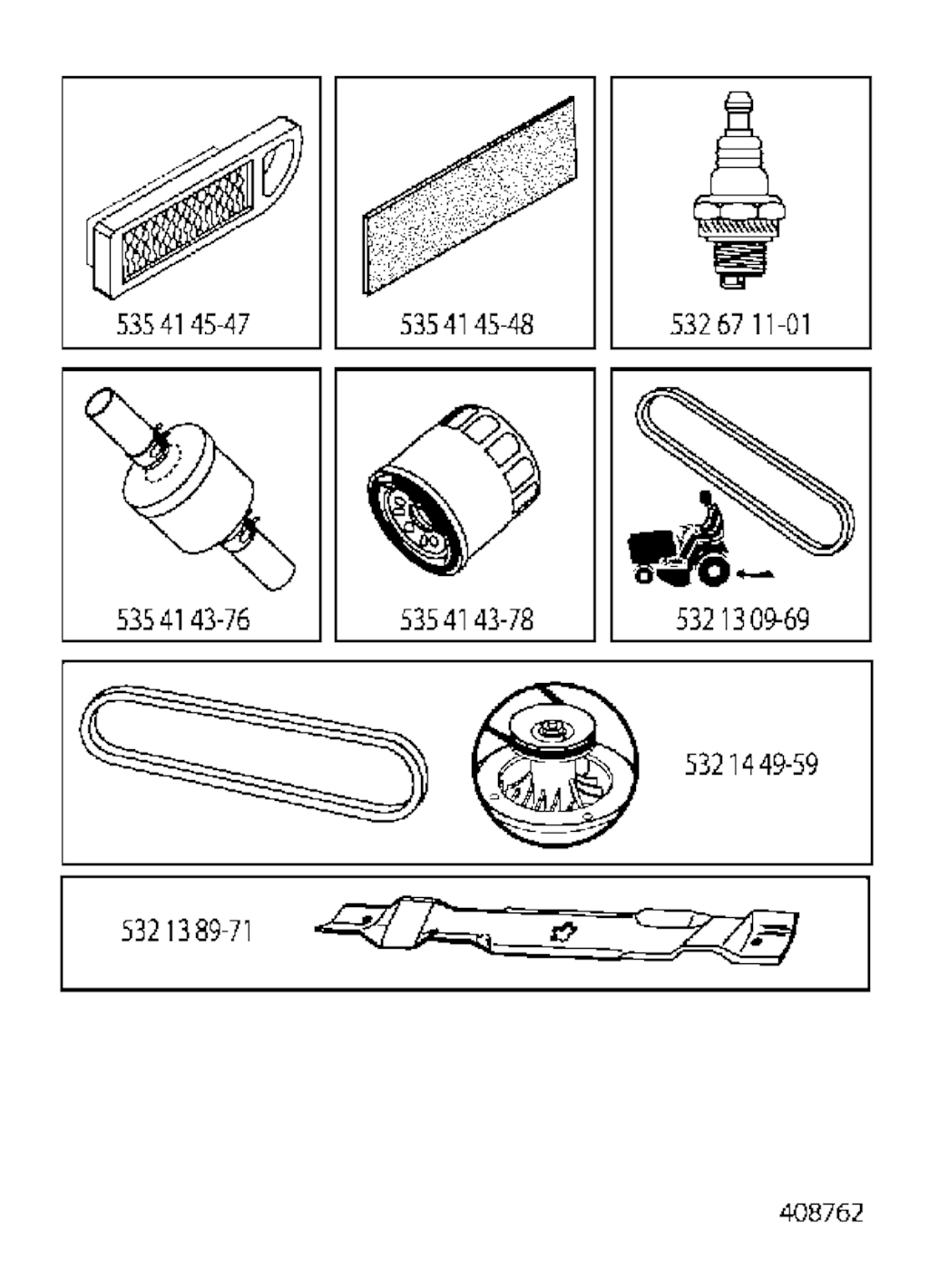 535 41 45-47

535 41 45-48

532 67 11-01

535 41 43-76

535 41 43-78

532 13 09-69

532 14 49-59

532 13 89-71

408762