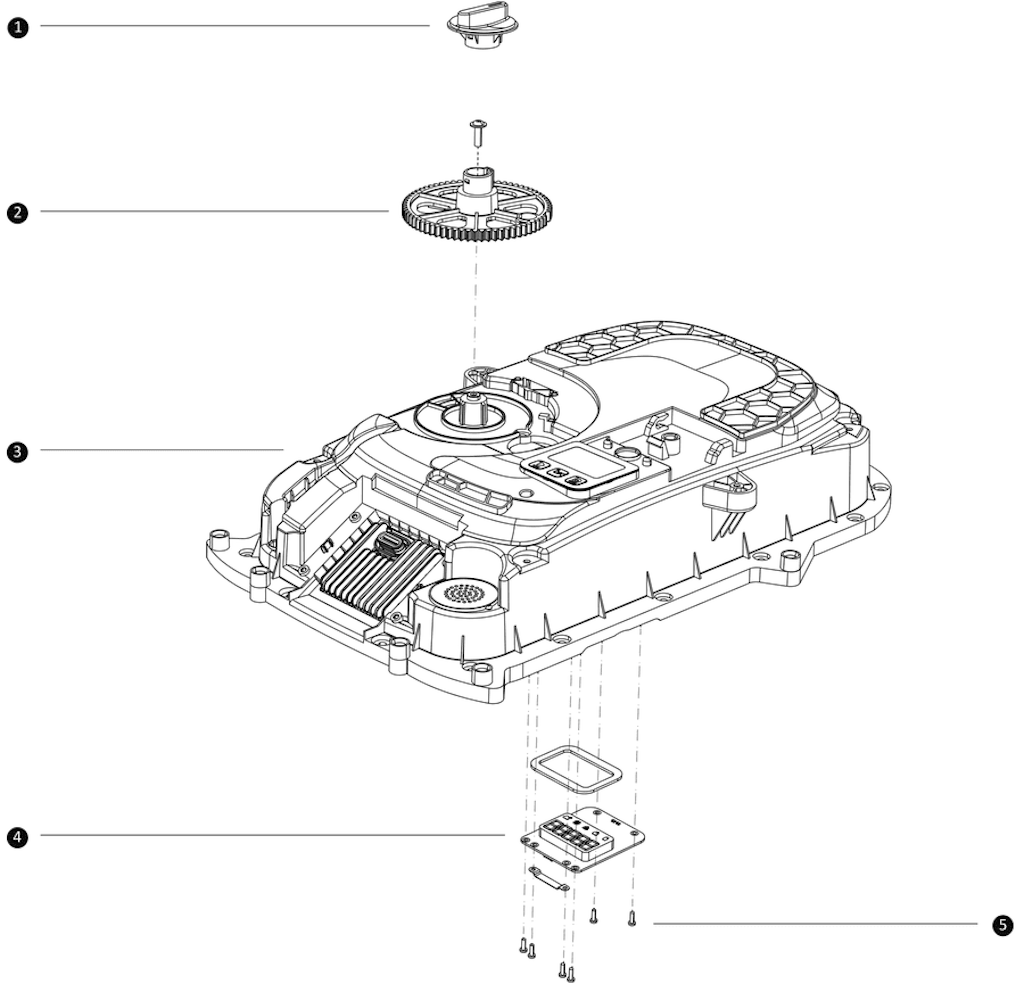 1
2
3
4
5