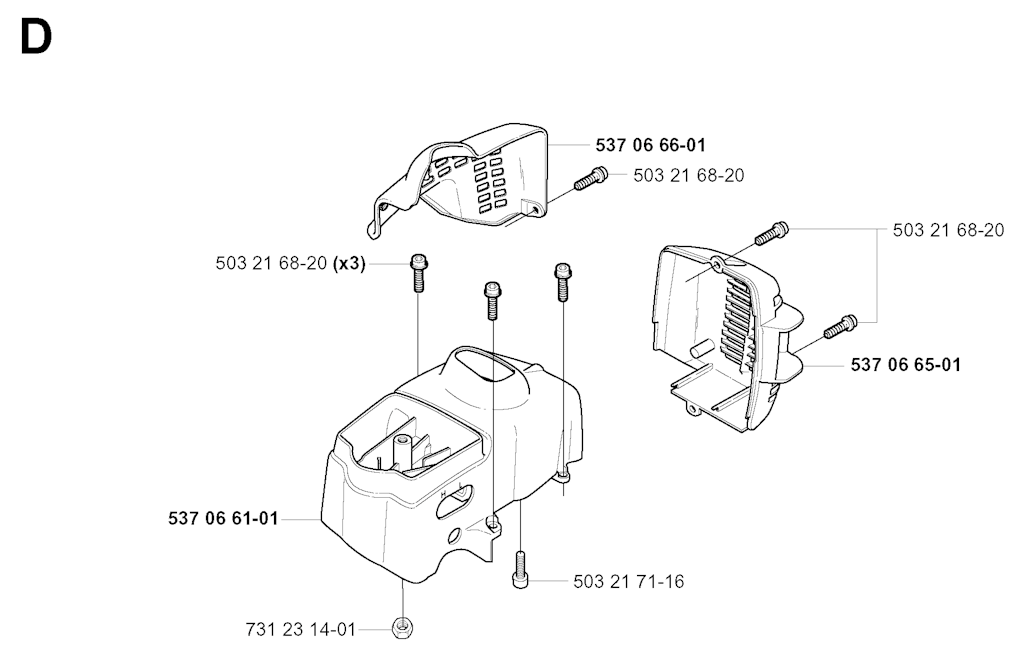 D

537 06 66-01
503 21 68-20
503 21 68-20
503 21 68-20 (x3)
537 06 65-01
537 06 61-01
503 21 71-16
731 23 14-01