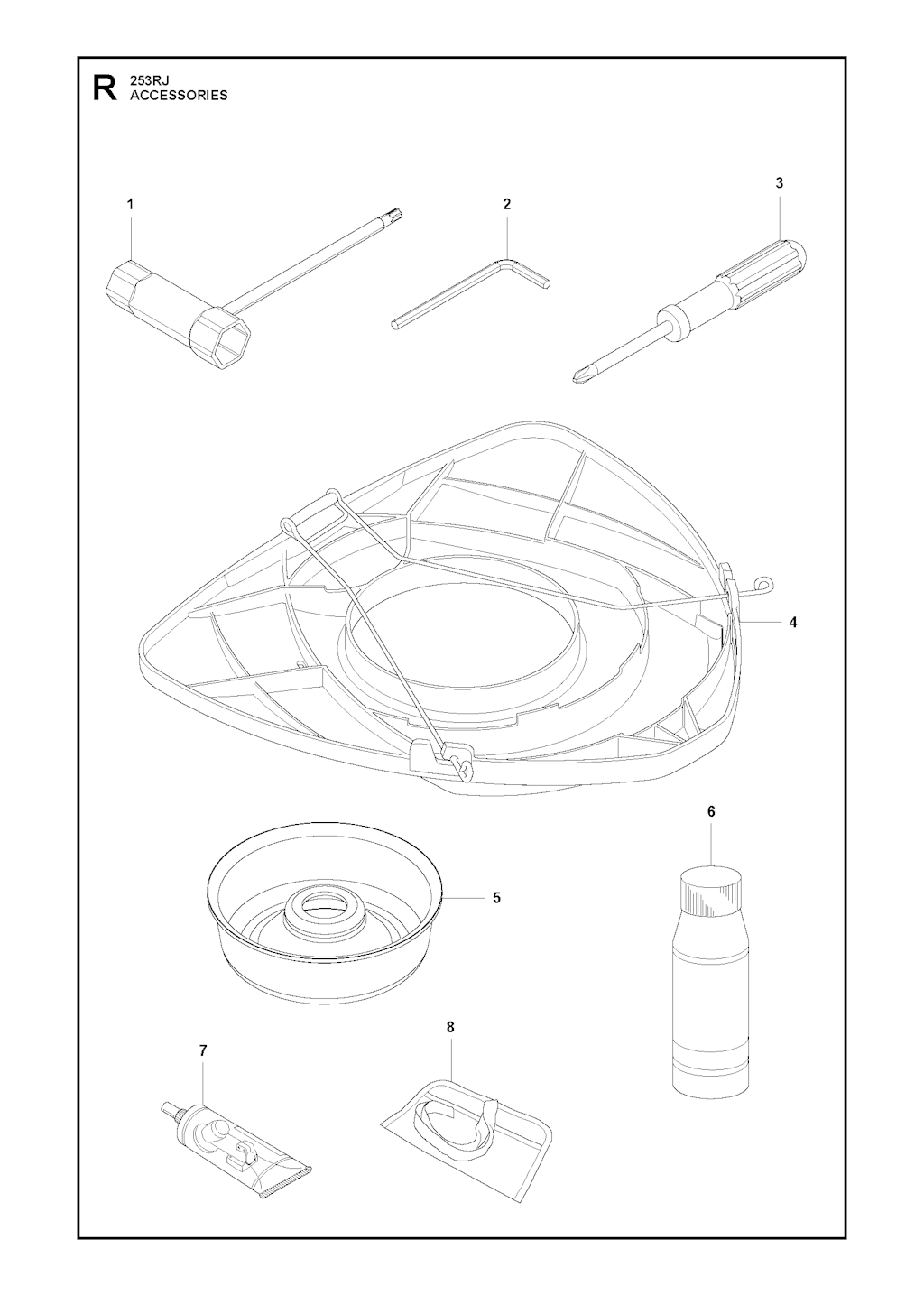 R 253RJ
ACCESSORIES

1
2
3
4
5
6
7
8