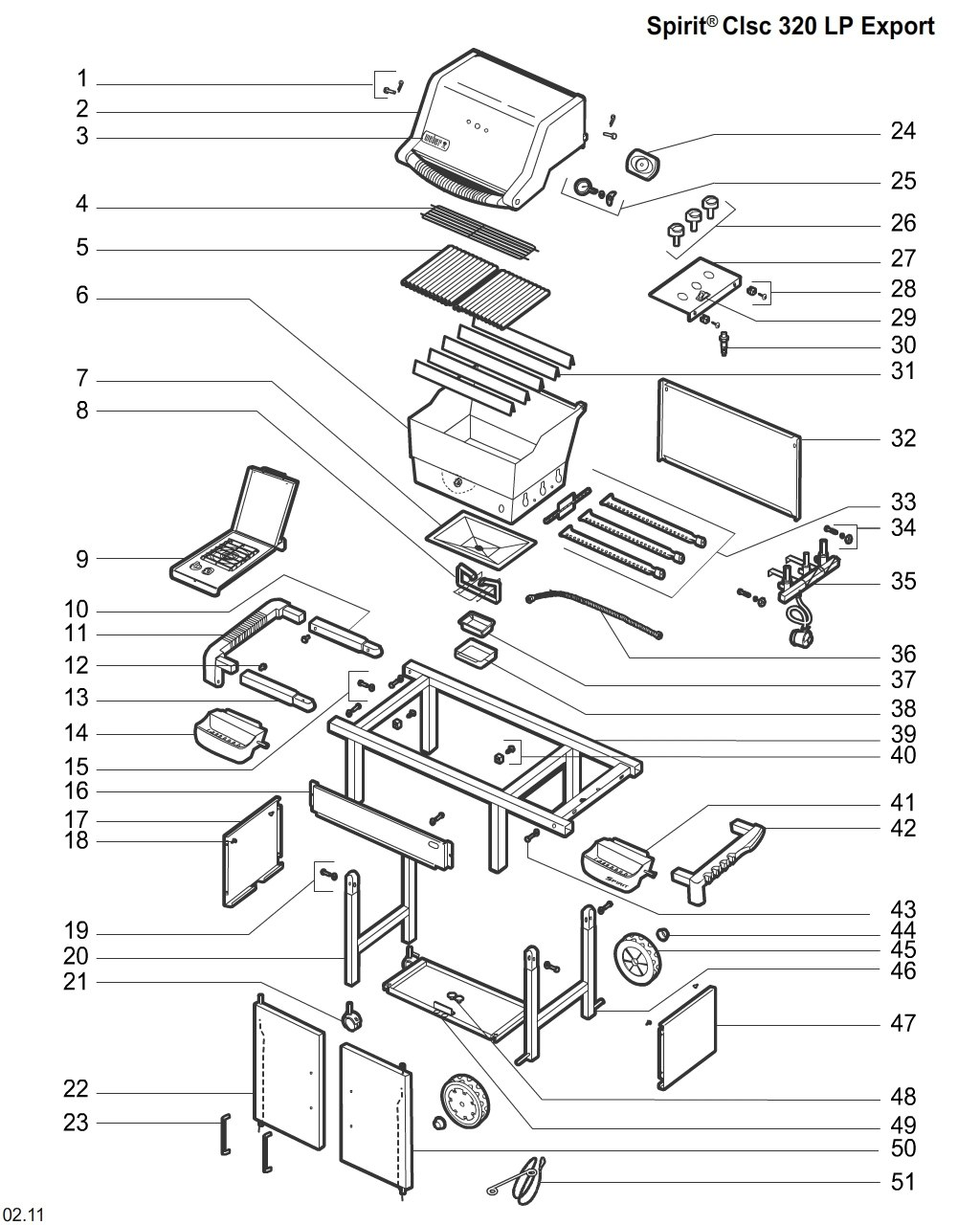 Spirit® Clsc 320 LP Export

1
2
3
4
5
6
7
8
9
10
11
12
13
14
15
16
17
18
19
20
21
22
23

24
25
26
27
28
29
30
31
32
33
34
35
36
37
38
39
40
41
42
43
44
45
46
47
48
49
50
51

weber

Spirit

02.11