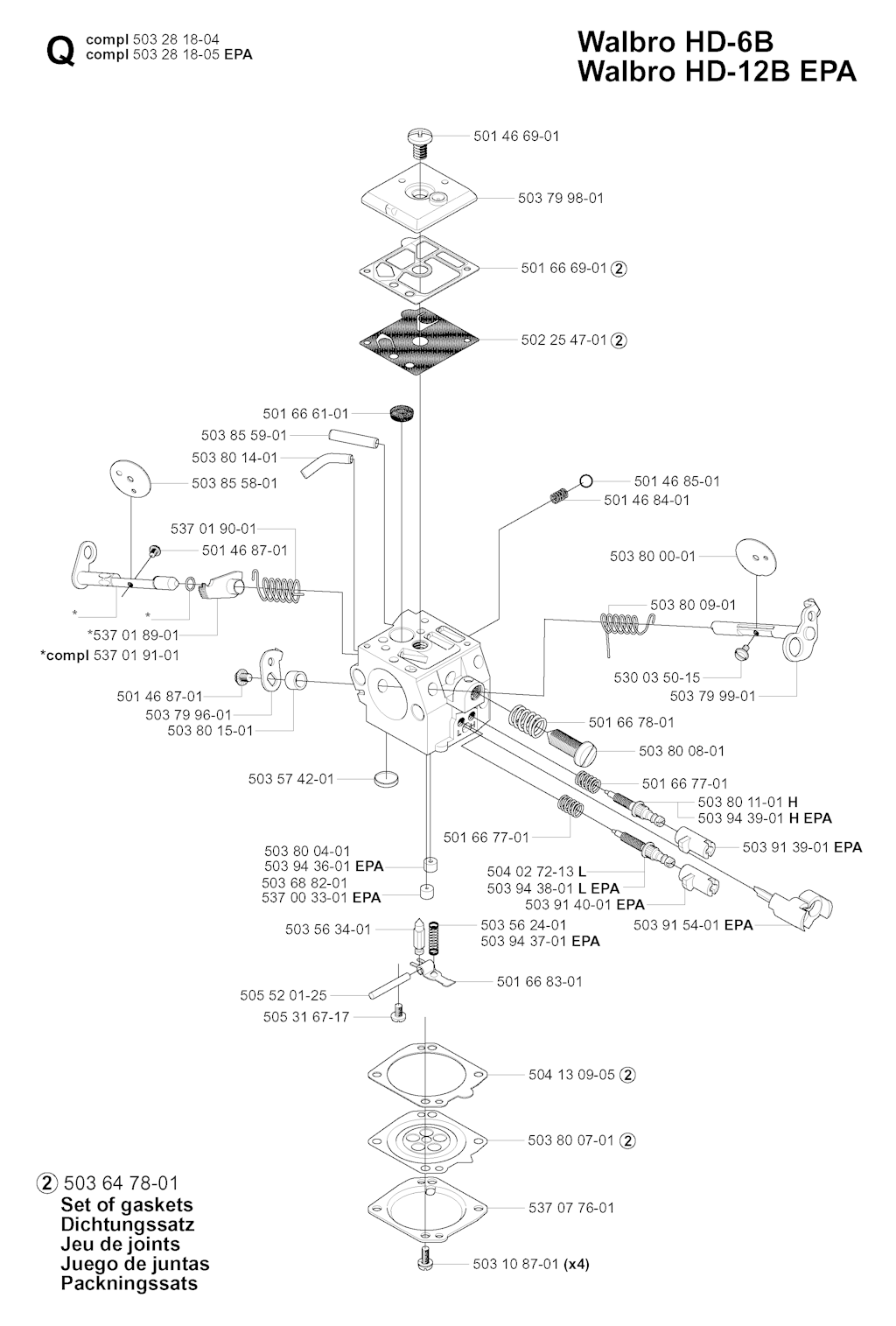 Q compl 503 28 18-04
compl 503 28 18-05 EPA

Walbro HD-6B
Walbro HD-12B EPA

501 46 69-01
503 79 98-01
501 66 69-01 ②
502 25 47-01 ②
501 66 61-01
503 85 59-01
503 80 14-01
503 85 58-01
501 46 85-01
501 46 84-01
537 01 90-01
501 46 87-01
503 80 00-01
503 80 09-01
*
*
*537 01 89-01
*compl 537 01 91-01
530 03 50-15
503 79 99-01
501 46 87-01
503 79 96-01
503 80 15-01
501 66 78-01
503 80 08-01
503 57 42-01
501 66 77-01
503 80 11-01 H
503 94 39-01 H EPA
501 66 77-01
503 91 39-01 EPA
503 80 04-01
503 94 36-01 EPA
503 68 82-01
537 00 33-01 EPA
504 02 72-13 L
503 94 38-01 L EPA
503 91 40-01 EPA
503 91 54-01 EPA
503 56 34-01
503 56 24-01
503 94 37-01 EPA
501 66 83-01
505 52 01-25
505 31 67-17
504 13 09-05 ②
503 80 07-01 ②
537 07 76-01
503 10 87-01 (x4)

② 503 64 78-01
Set of gaskets
Dichtungssatz
Jeu de joints
Juego de juntas
Packningssats