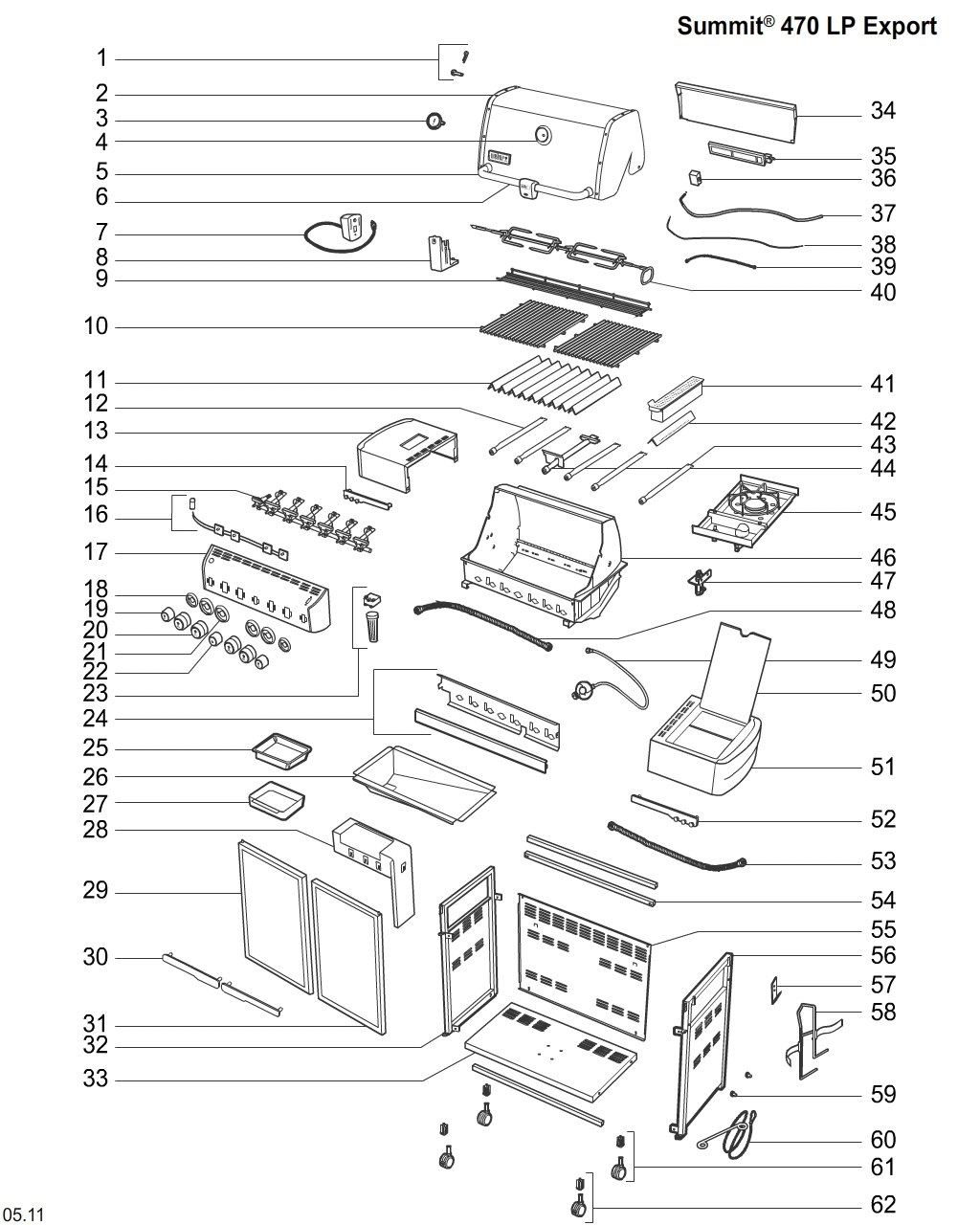 Summit® 470 LP Export

1
2
3
4
5
6
7
8
9
10
11
12
13
14
15
16
17
18
19
20
21
22
23
24
25
26
27
28
29
30
31
32
33

34
35
36
37
38
39
40
41
42
43
44
45
46
47
48
49
50
51
52
53
54
55
56
57
58
59
60
61
62

05.11