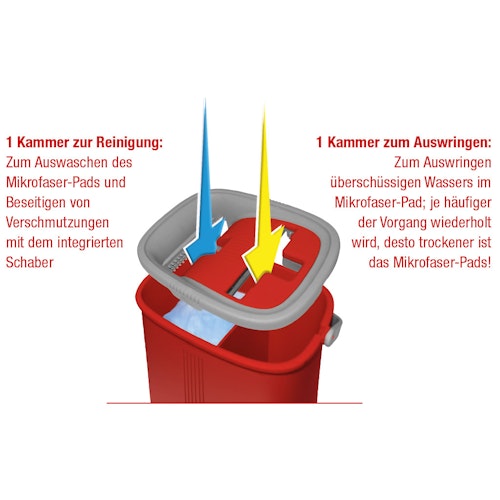 1 Kammer zur Reinigung:
Zum Auswaschen des Mikrofaser-Pads und Beseitigen von Verschmutzungen mit dem integrierten Schaber

1 Kammer zum Auswringen:
Zum Auswringen überschüssigen Wassers im Mikrofaser-Pad; je häufiger der Vorgang wiederholt wird, desto trockener ist das Mikrofaser-Pads!