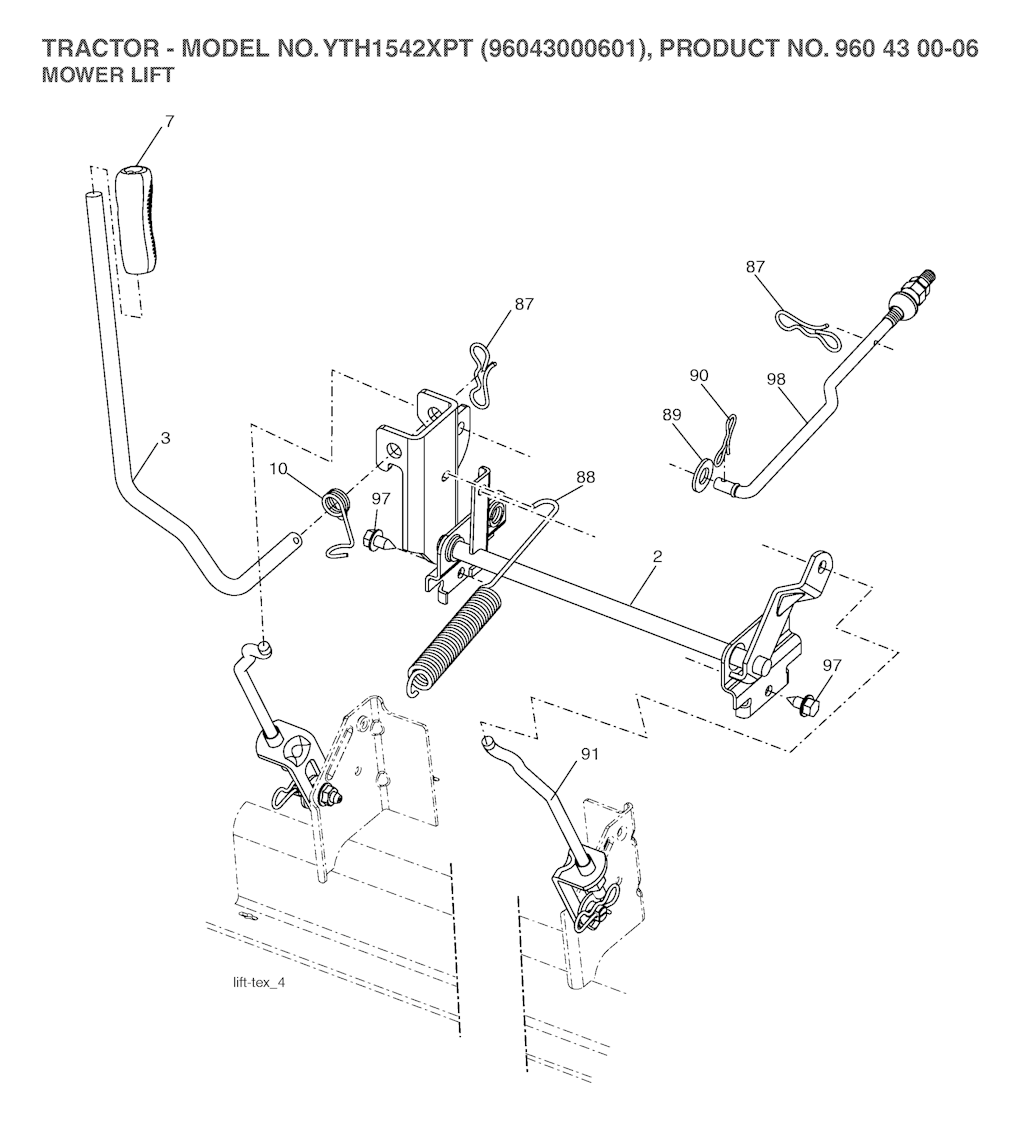 TRACTOR - MODEL NO. YTH1542XPT (96043000601), PRODUCT NO. 960 43 00-06
MOWER LIFT

7
87
87
90
98
89
3
10
97
88
2
97
91
lift-tex_4