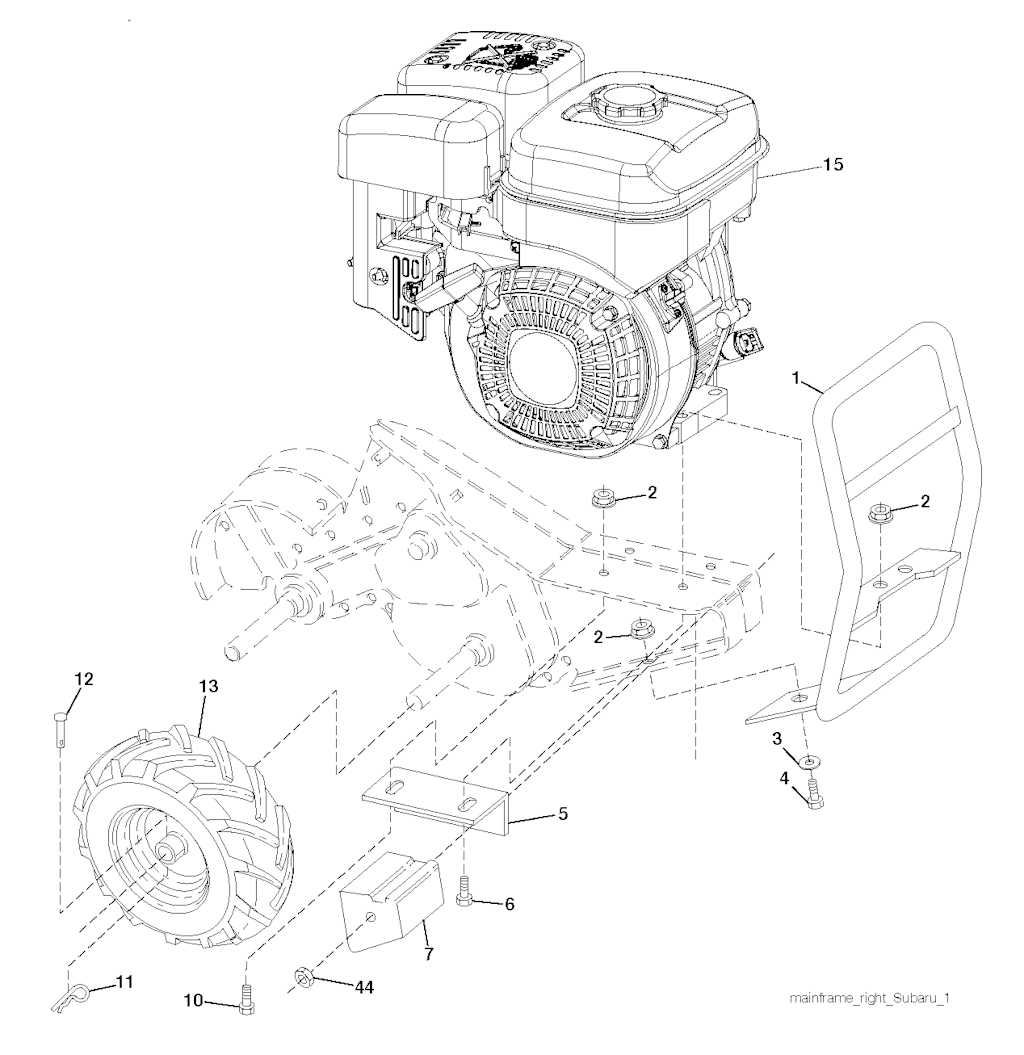 15
1
2
2
2
12
13
3
4
5
6
7
11
10
44
mainframe_right_Subaru_1