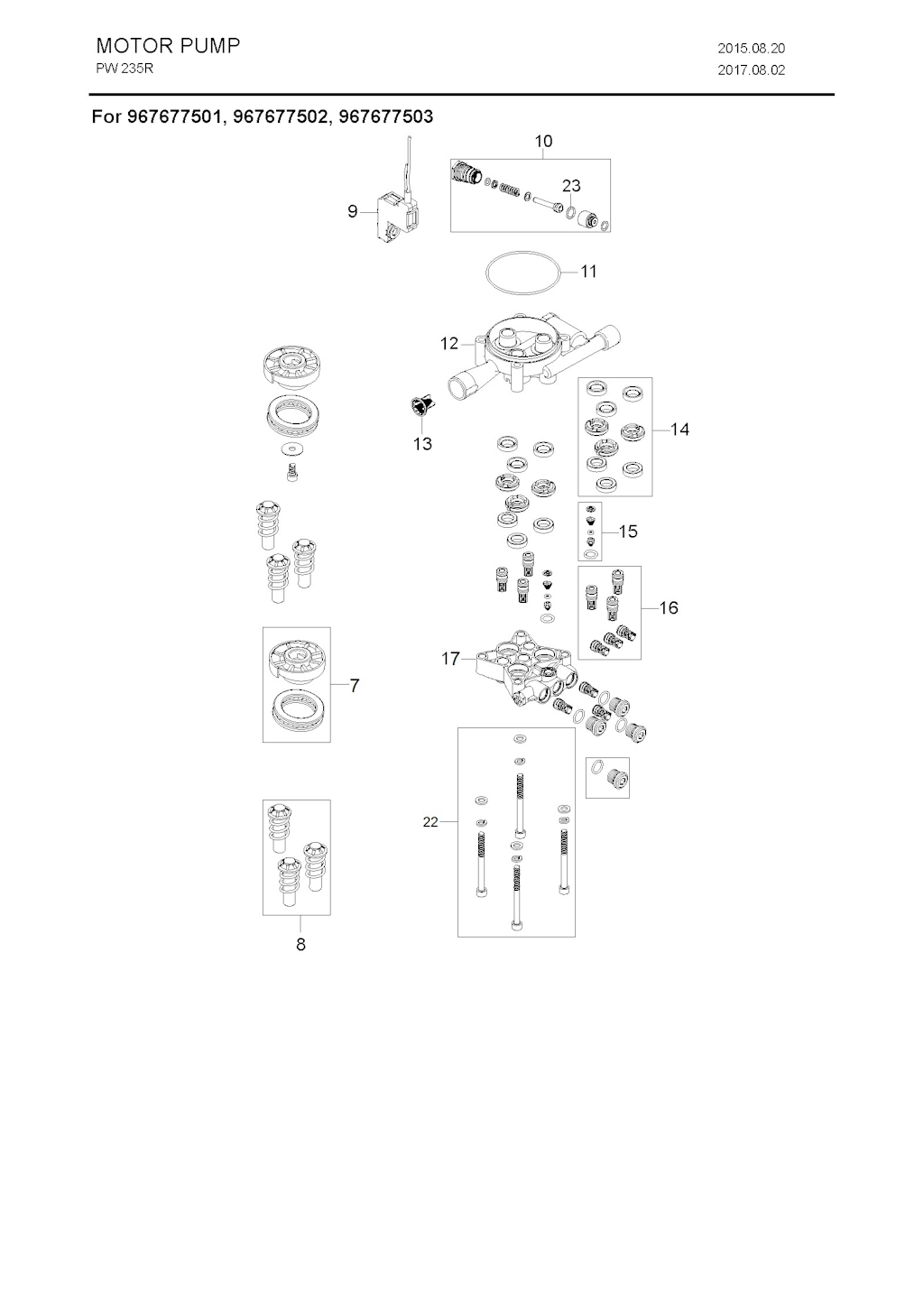 MOTOR PUMP
PW 235R

2015.08.20
2017.08.02

For 967677501, 967677502, 967677503

10
23
9
11
12
13
14
15
16
17
7
22
8