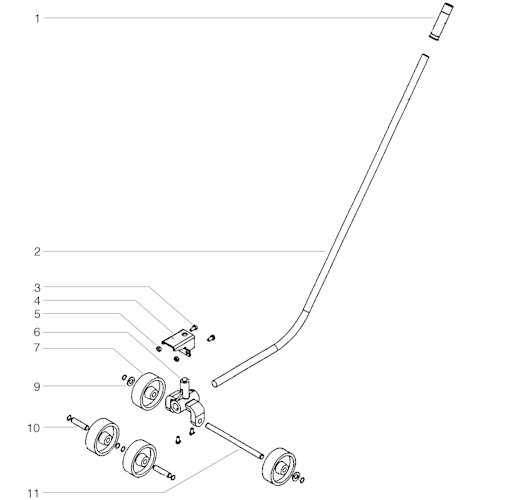 1
2
3
4
5
6
7
9
10
11