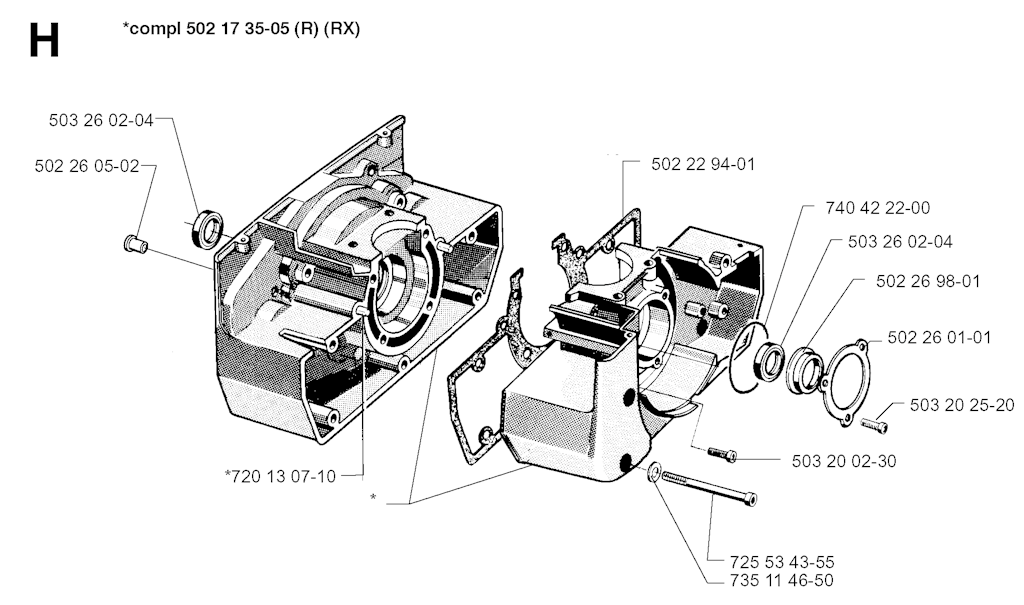 H

*compl 502 17 35-05 (R) (RX)

503 26 02-04
502 26 05-02
502 22 94-01
740 42 22-00
503 26 02-04
502 26 98-01
502 26 01-01
503 20 25-20
503 20 02-30
*720 13 07-10
*
725 53 43-55
735 11 46-50