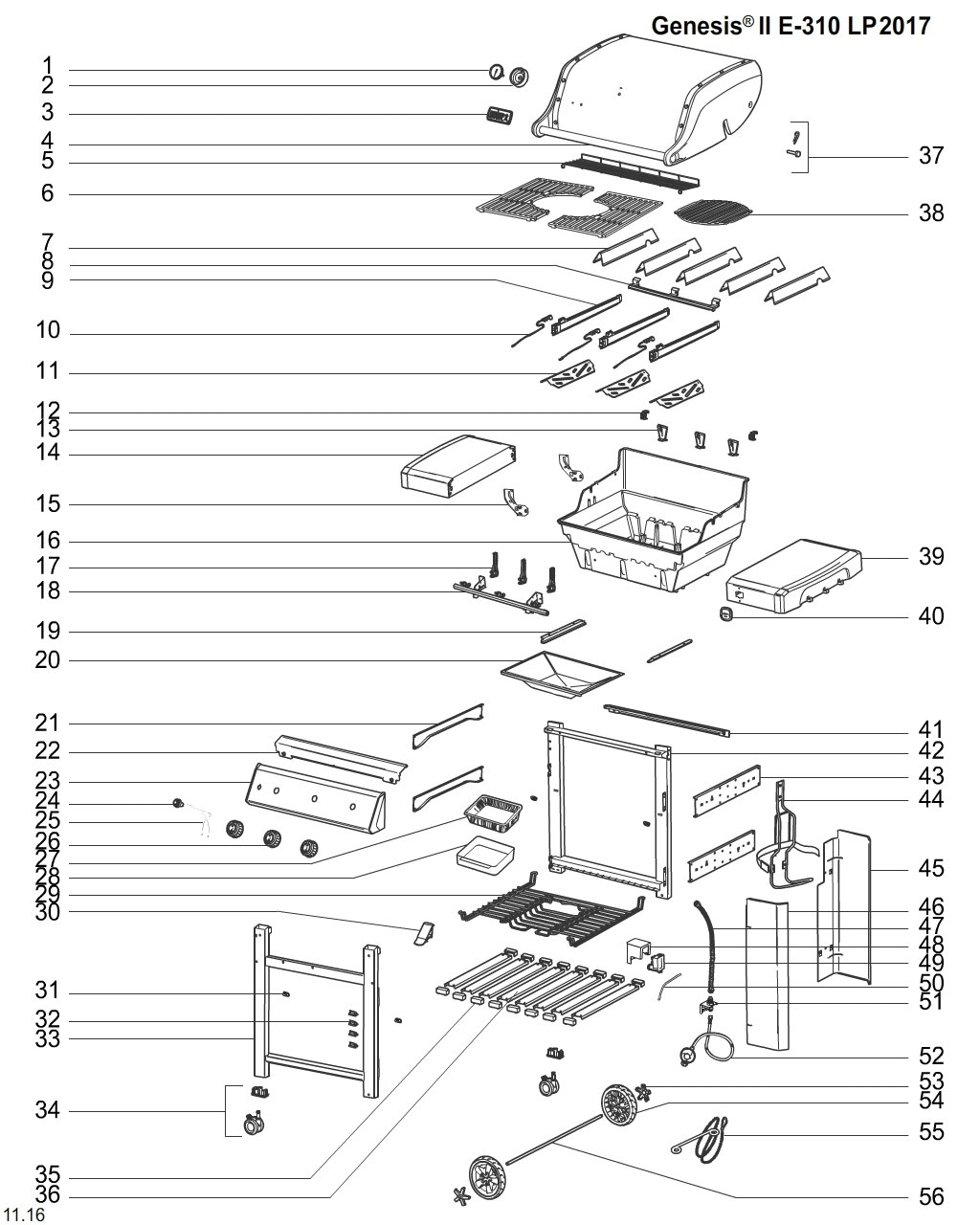 Genesis® II E-310 LP 2017

1
2
3
4
5
6
7
8
9
10
11
12
13
14
15
16
17
18
19
20
21
22
23
24
25
26
27
28
29
30
31
32
33
34
35
36

37
38
39
40
41
42
43
44
45
46
47
48
49
50
51
52
53
54
55
56

11.16