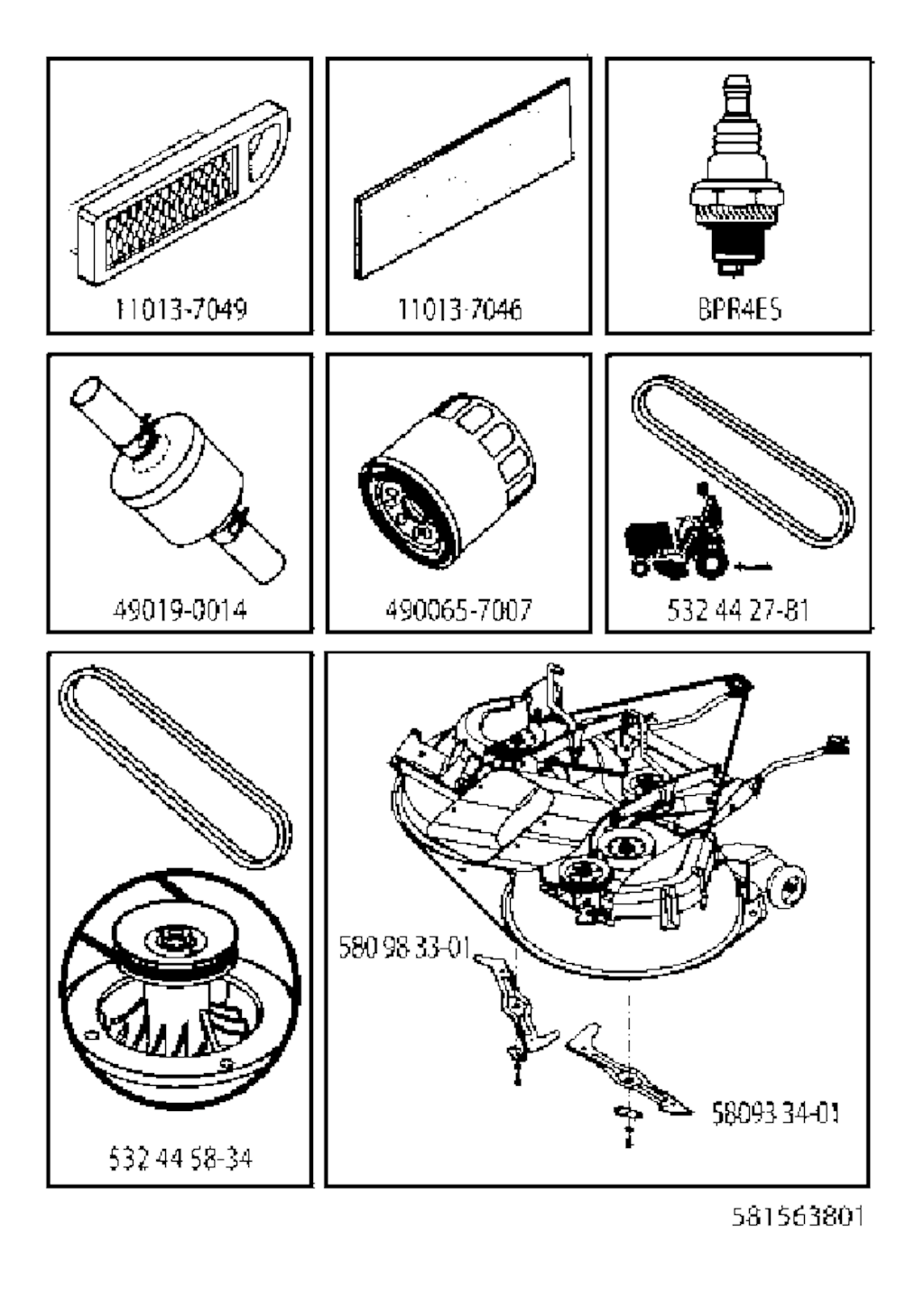 11013-7049

11013-7046

BPR4ES

49019-0014

490065-7007

532 44 27-81

532 44 58-34

580 98 33-01

58093 34-01

581563801