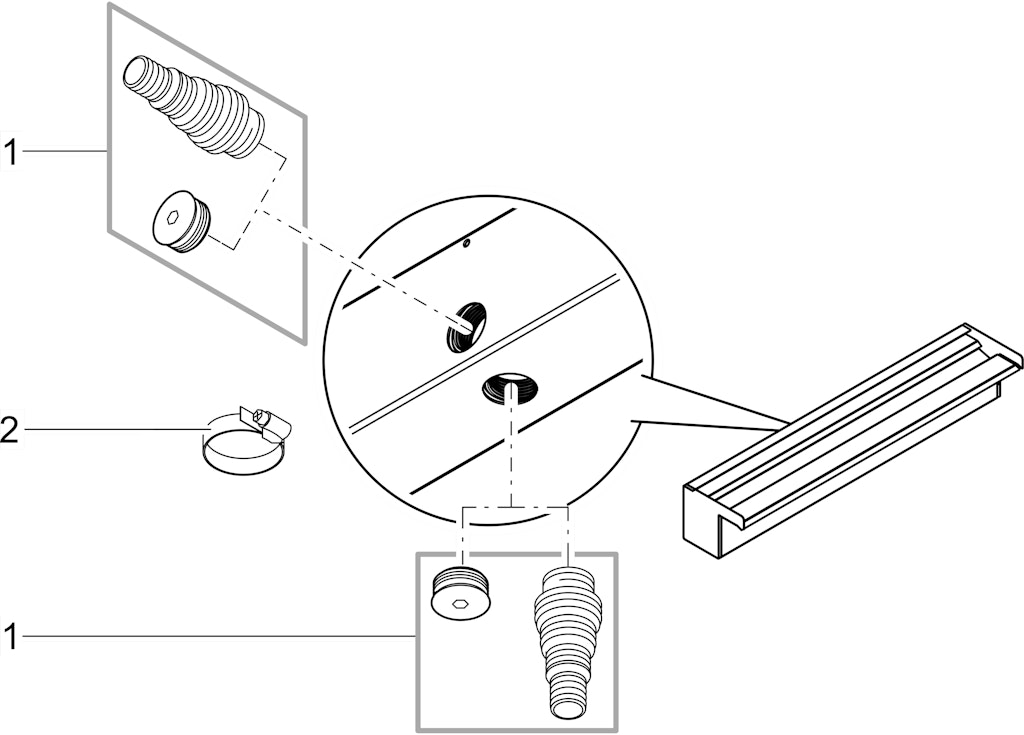 1

2

1