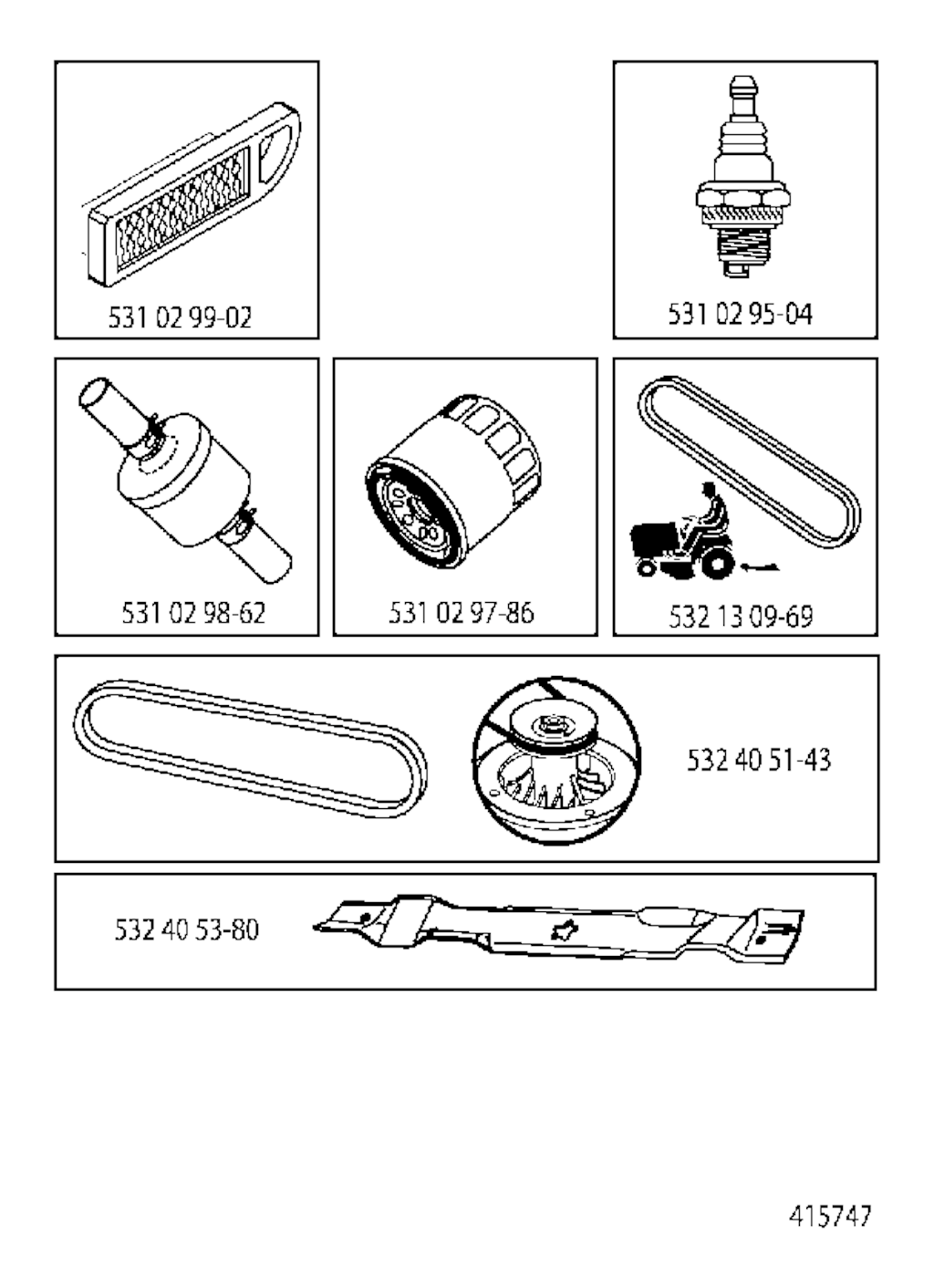 531 02 99-02

531 02 95-04

531 02 98-62

531 02 97-86

532 13 09-69

532 40 51-43

532 40 53-80

415747