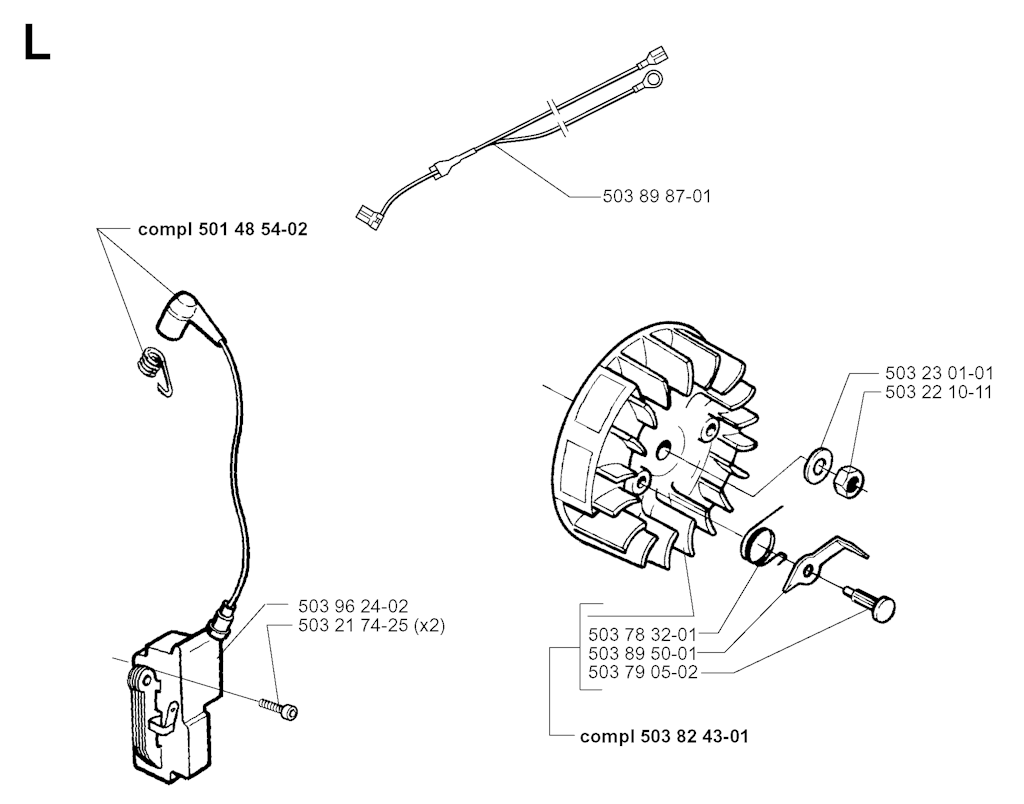 L

503 89 87-01

compl 501 48 54-02

503 23 01-01
503 22 10-11

503 96 24-02
503 21 74-25 (x2)

503 78 32-01
503 89 50-01
503 79 05-02

compl 503 82 43-01