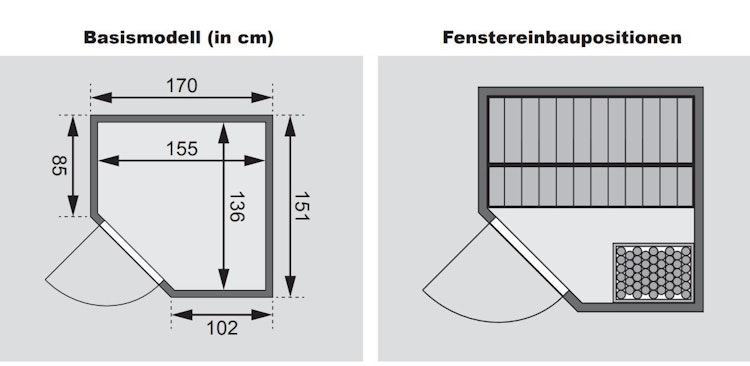 Basismodell (in cm)

170

85

155

136

151

102

Fenstereinbaupositionen