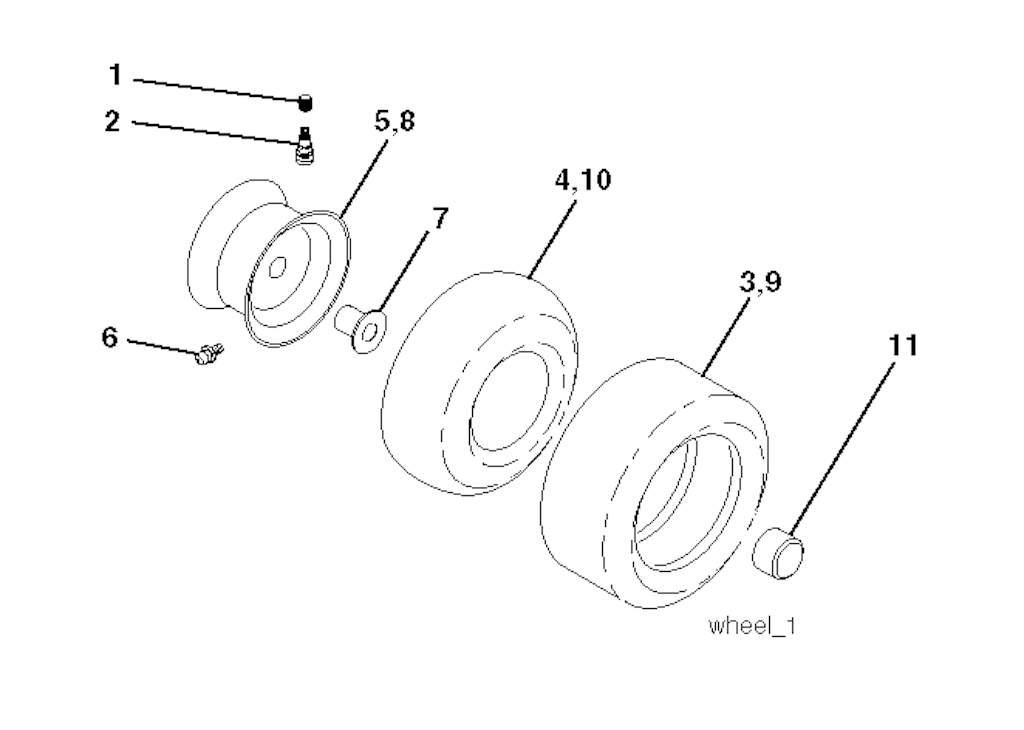 1
2
5,8
4,10
7
3,9
6
11
wheel_1